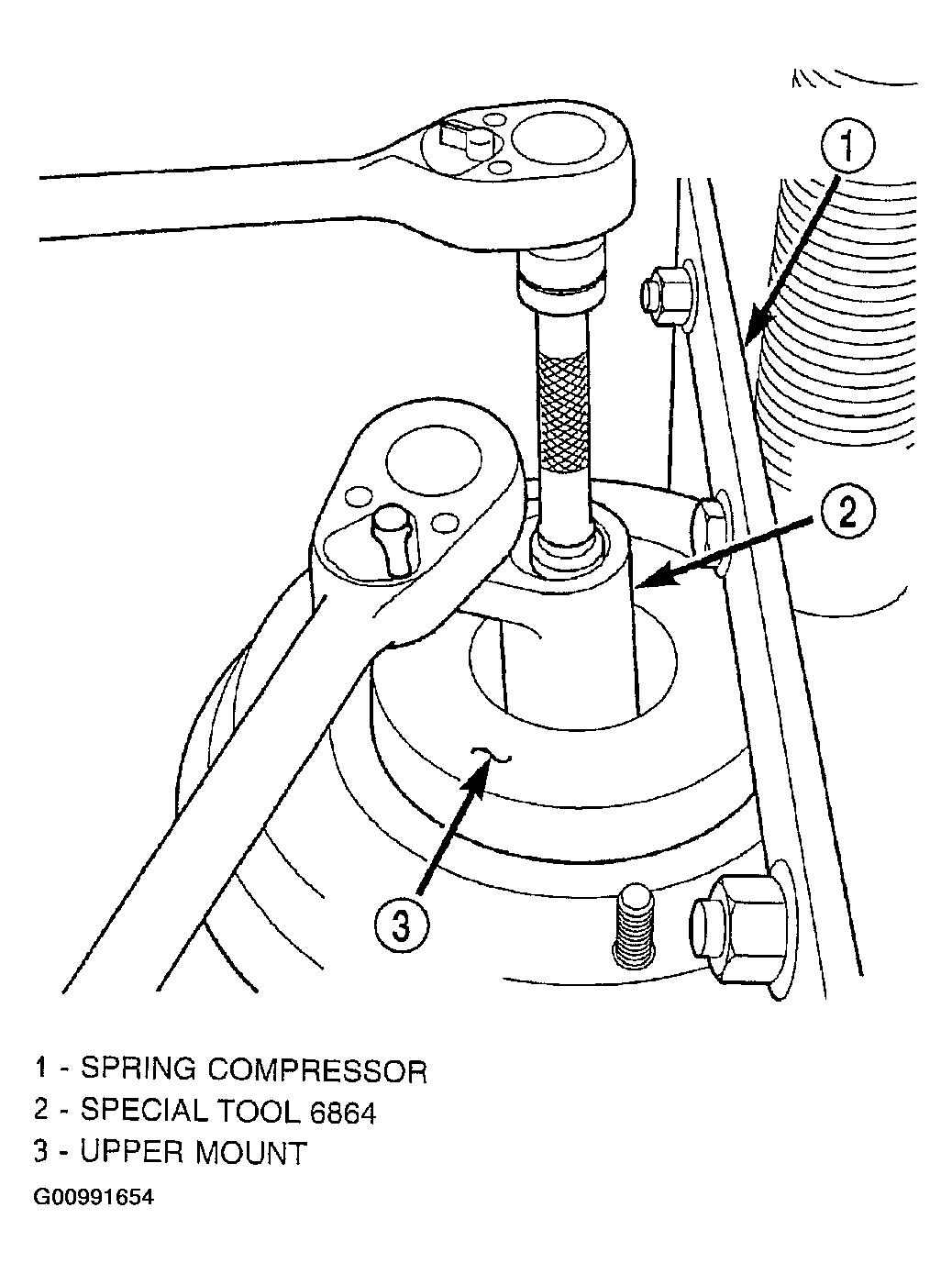 1

2

3

1 - SPRING COMPRESSOR
2 - SPECIAL TOOL 6864
3 - UPPER MOUNT

G00991654