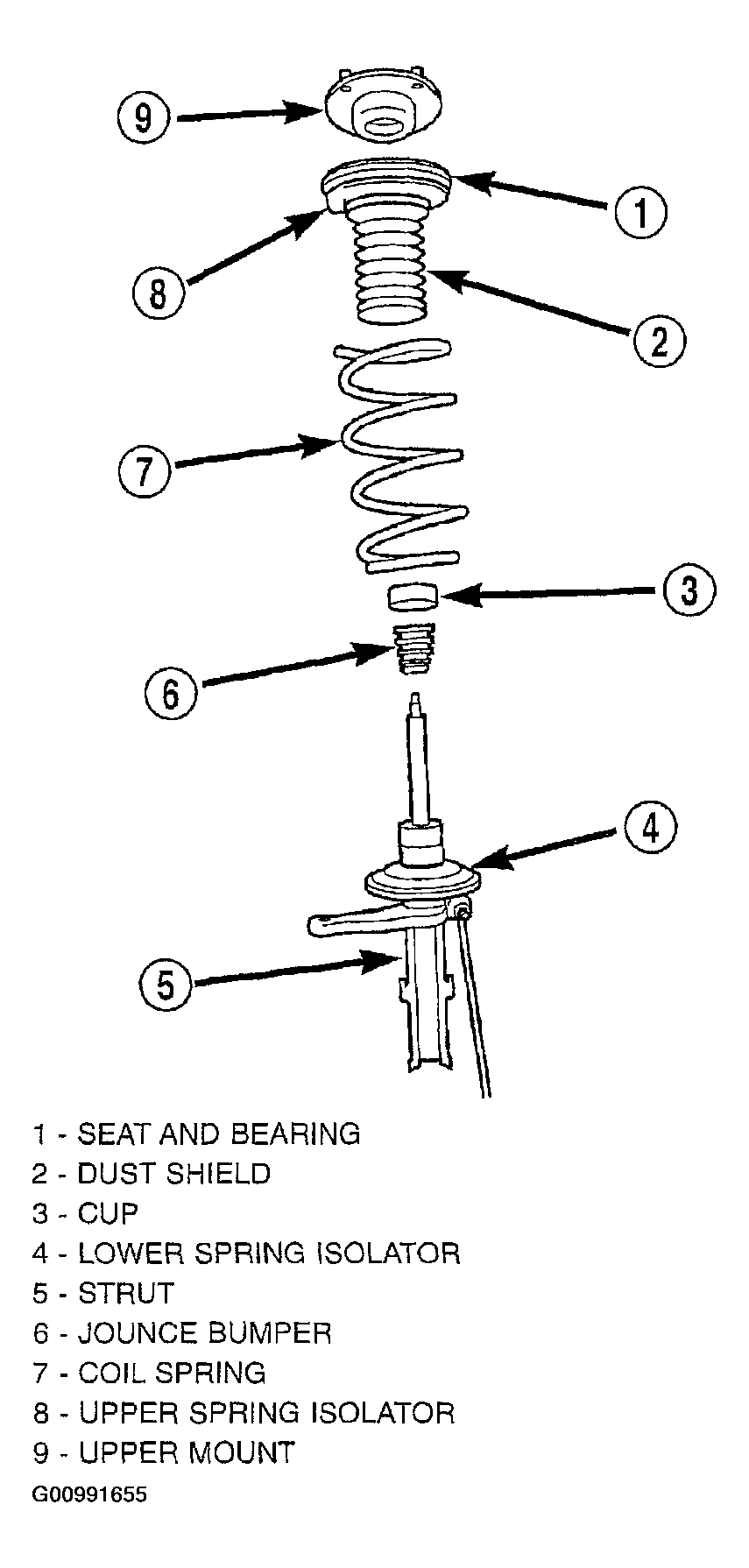 9
1
8
2
7
3
6
4
5

1 - SEAT AND BEARING
2 - DUST SHIELD
3 - CUP
4 - LOWER SPRING ISOLATOR
5 - STRUT
6 - JOUNCE BUMPER
7 - COIL SPRING
8 - UPPER SPRING ISOLATOR
9 - UPPER MOUNT

G00991655