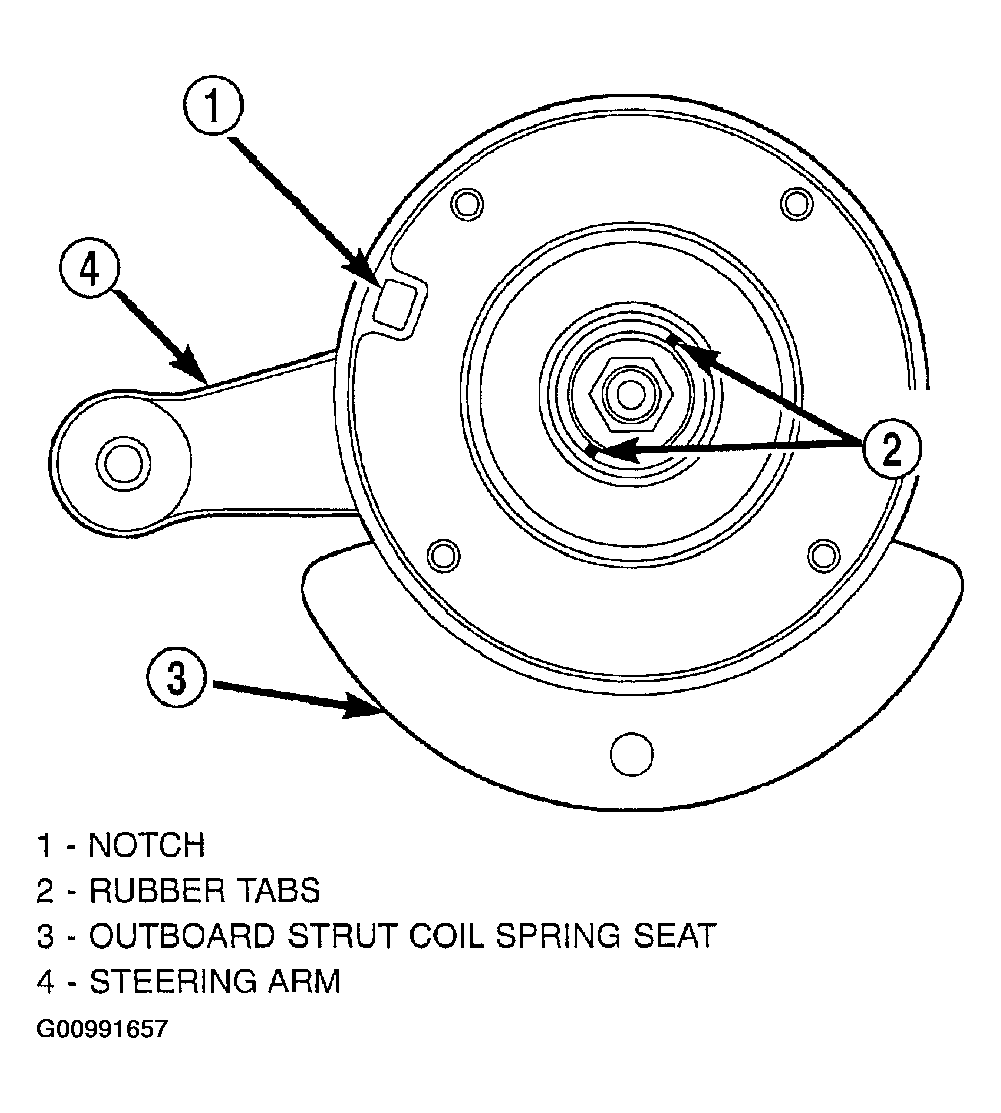 1

4

2

3

1 - NOTCH
2 - RUBBER TABS
3 - OUTBOARD STRUT COIL SPRING SEAT
4 - STEERING ARM

G00991657