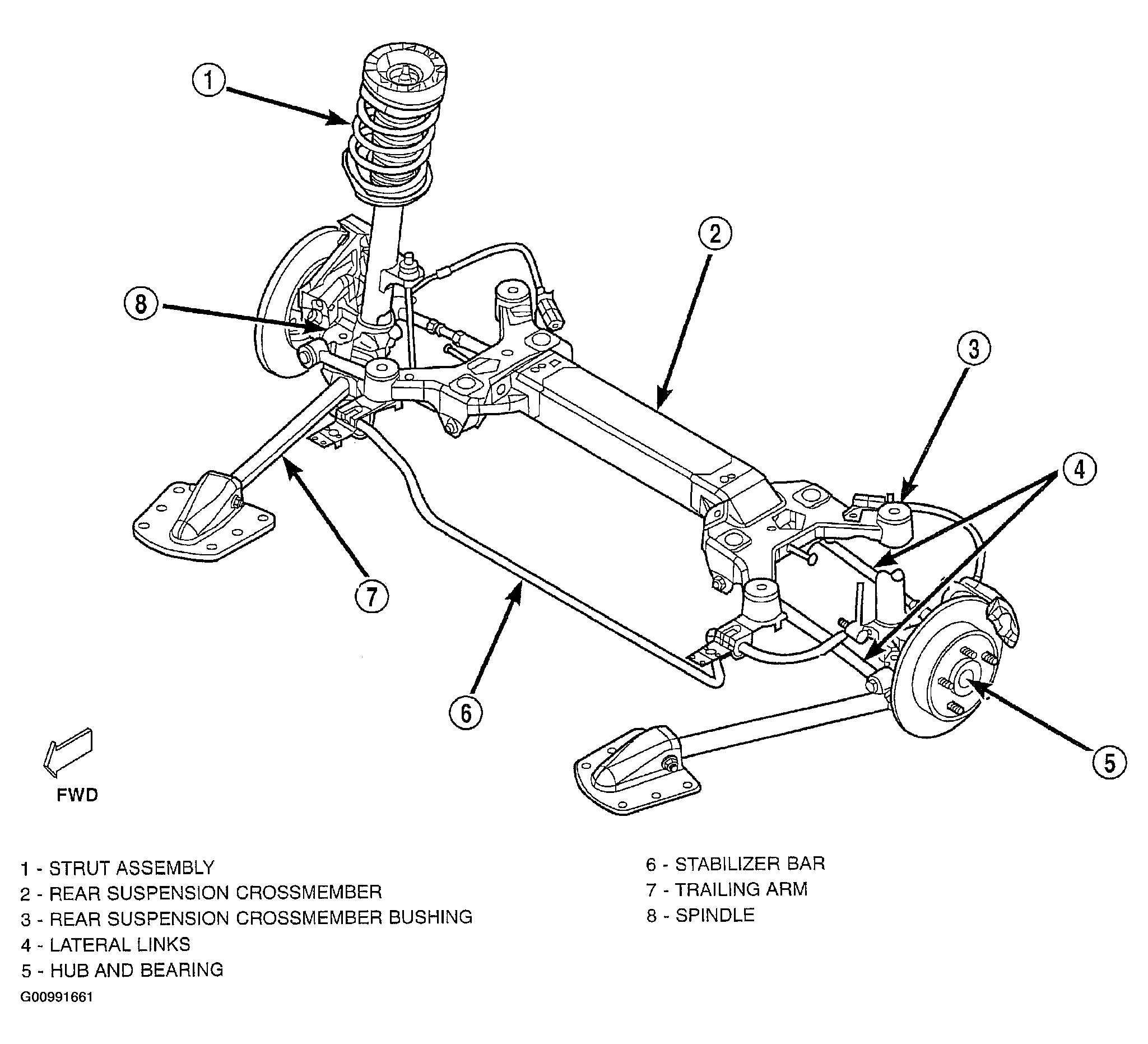 1
2
8
3
4
7
6
5
FWD

1 - STRUT ASSEMBLY
2 - REAR SUSPENSION CROSSMEMBER
3 - REAR SUSPENSION CROSSMEMBER BUSHING
4 - LATERAL LINKS
5 - HUB AND BEARING

6 - STABILIZER BAR
7 - TRAILING ARM
8 - SPINDLE

G00991661