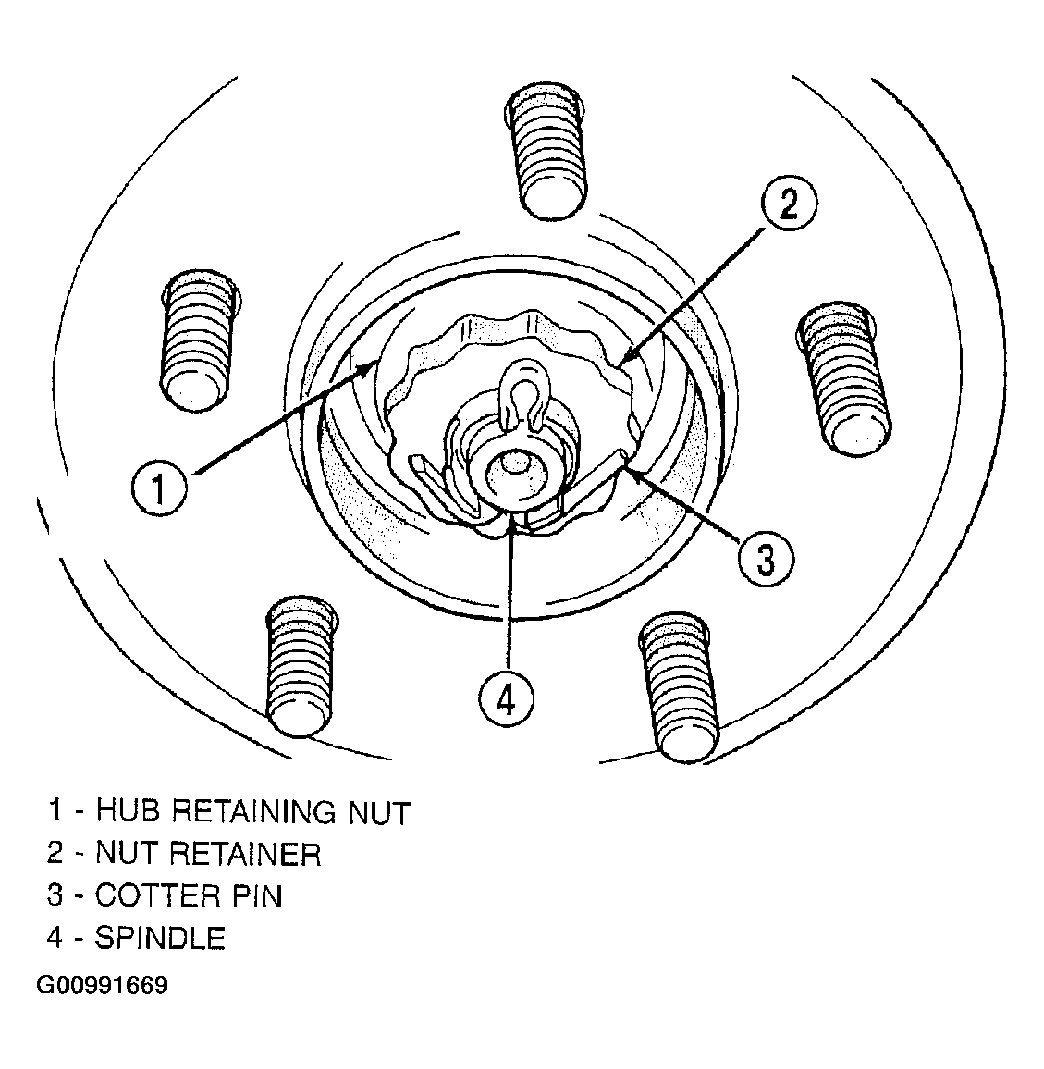 2
1
3
4

1 - HUB RETAINING NUT
2 - NUT RETAINER
3 - COTTER PIN
4 - SPINDLE

G00991669