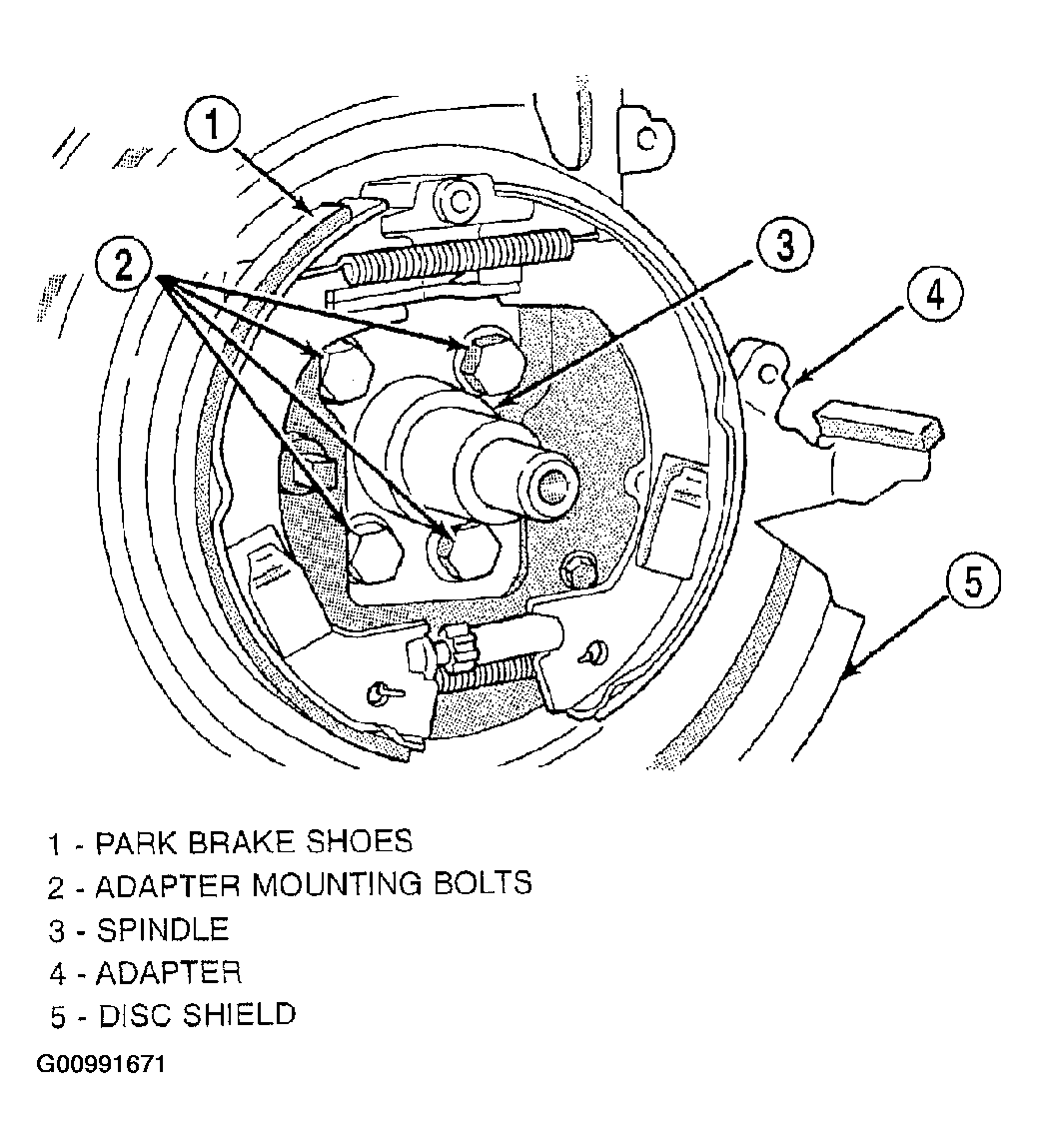 1
2
3
4
5

1 - PARK BRAKE SHOES
2 - ADAPTER MOUNTING BOLTS
3 - SPINDLE
4 - ADAPTER
5 - DISC SHIELD

G00991671