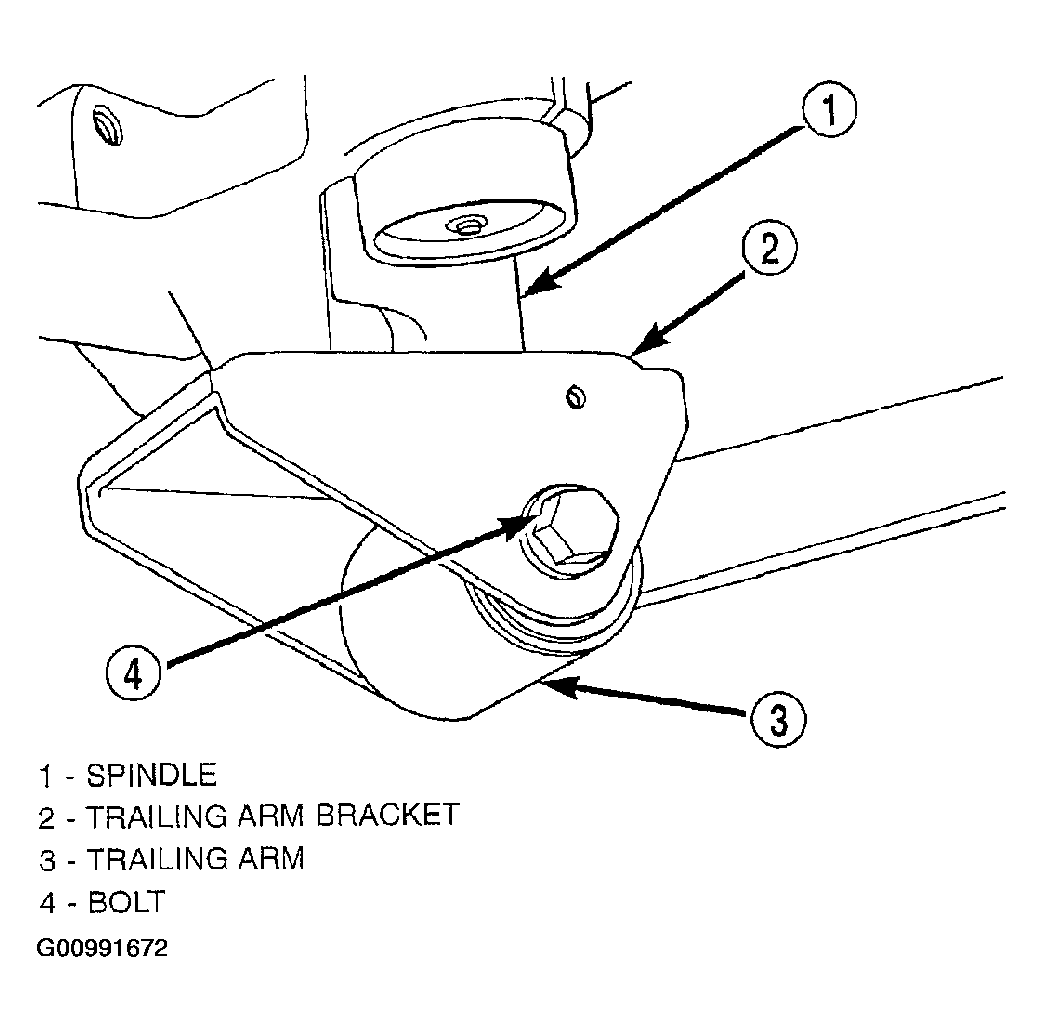 1
2
4
3

1 - SPINDLE
2 - TRAILING ARM BRACKET
3 - TRAILING ARM
4 - BOLT

G00991672