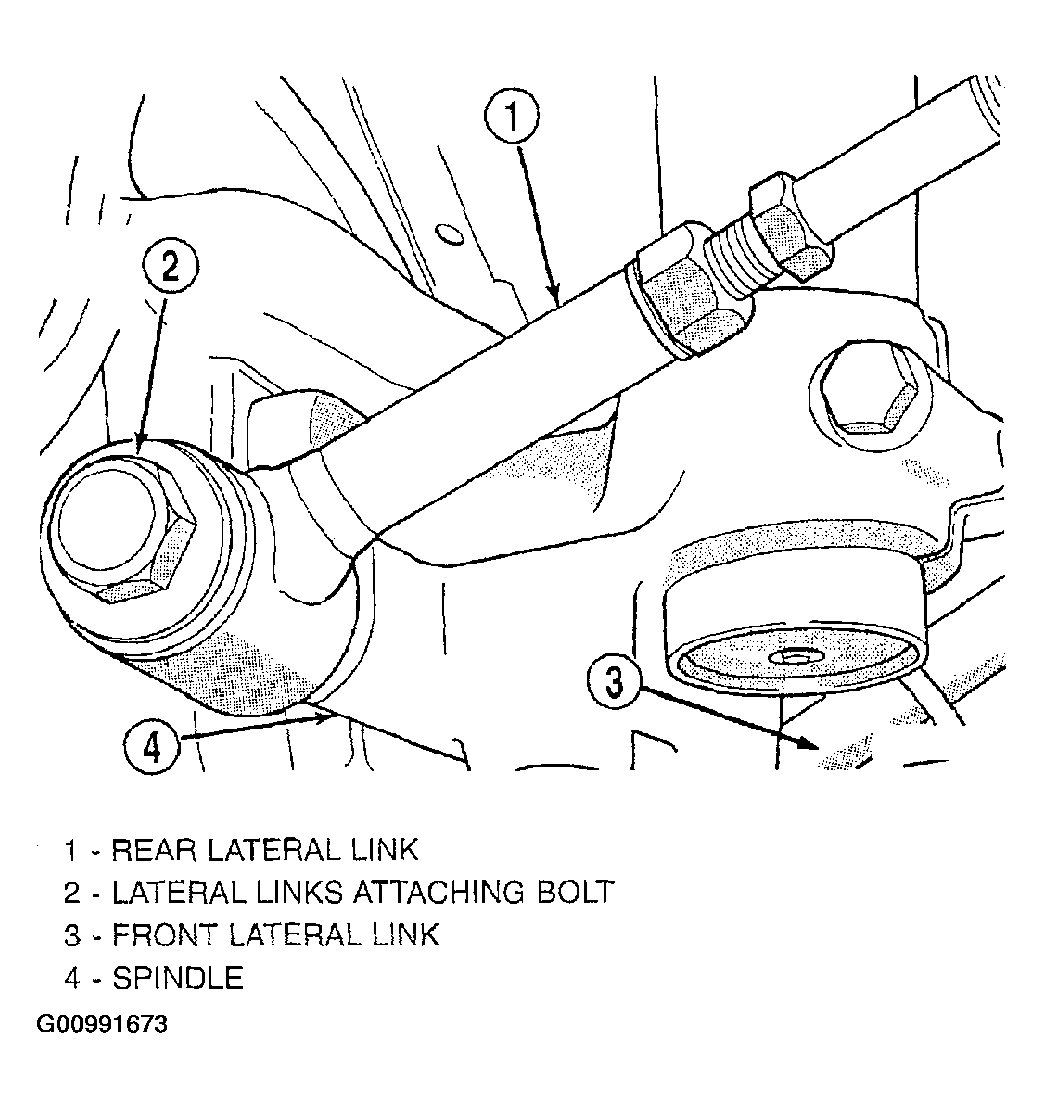 1
2
3
4

1 - REAR LATERAL LINK
2 - LATERAL LINKS ATTACHING BOLT
3 - FRONT LATERAL LINK
4 - SPINDLE

G00991673