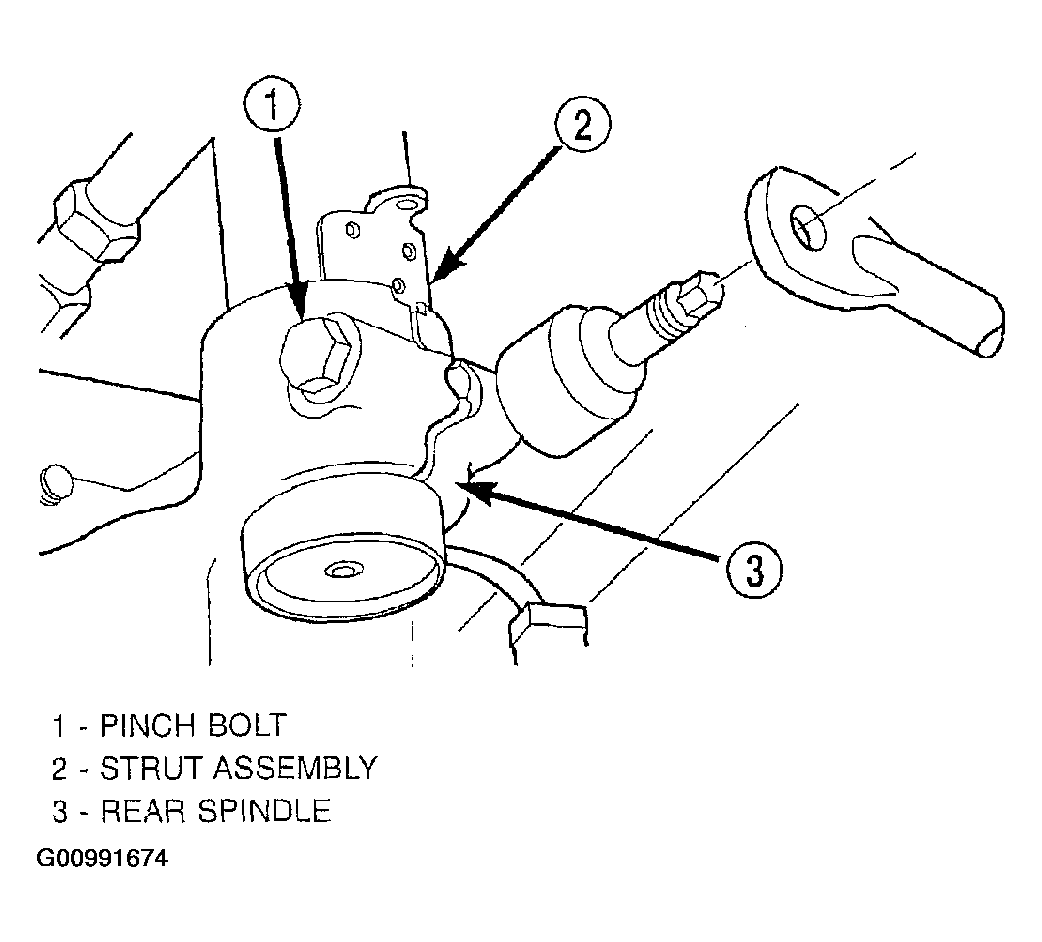 1

2

3

1 - PINCH BOLT
2 - STRUT ASSEMBLY
3 - REAR SPINDLE

G00991674