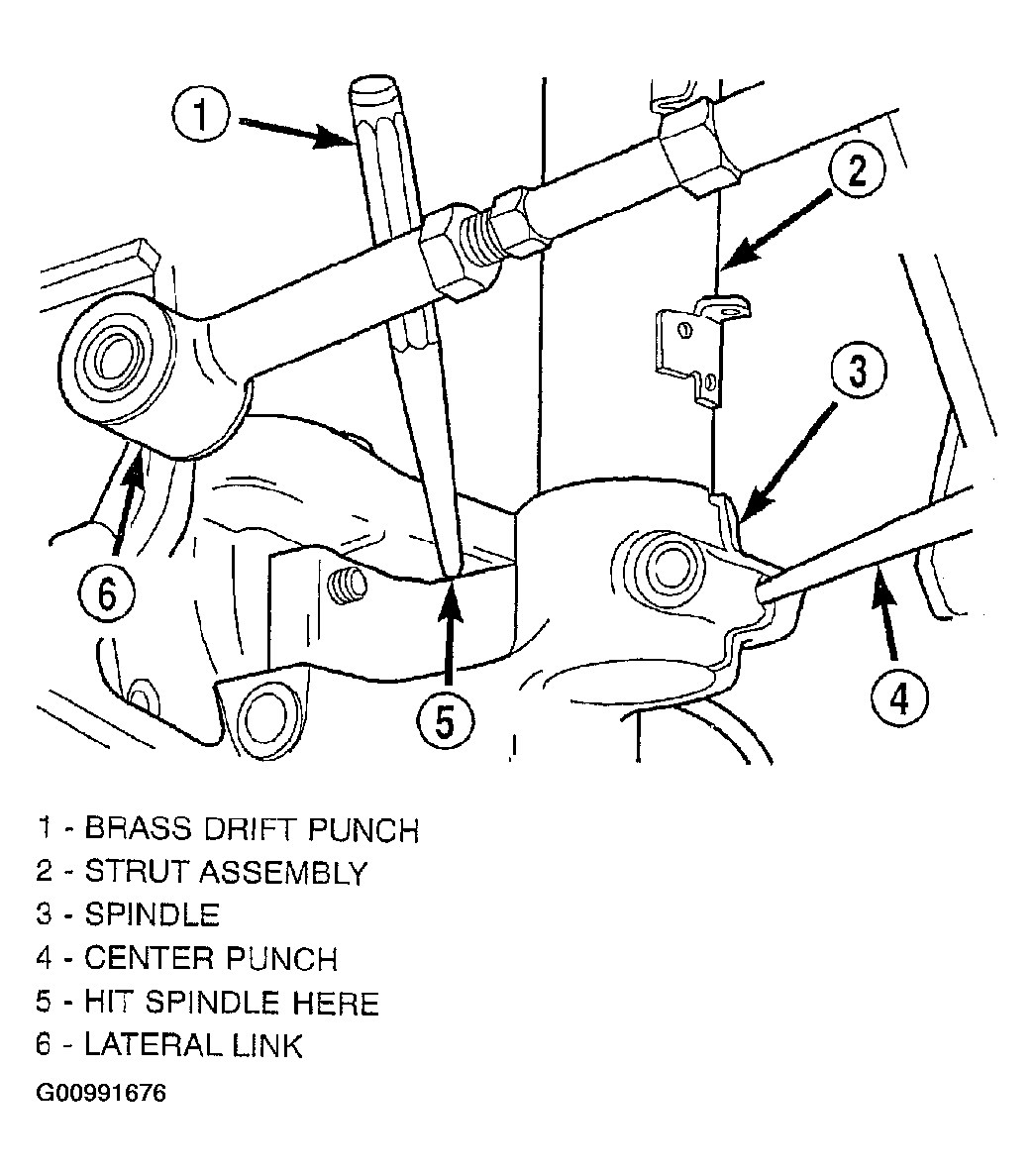 1

2

3

6

5

4

1 - BRASS DRIFT PUNCH
2 - STRUT ASSEMBLY
3 - SPINDLE
4 - CENTER PUNCH
5 - HIT SPINDLE HERE
6 - LATERAL LINK

G00991676