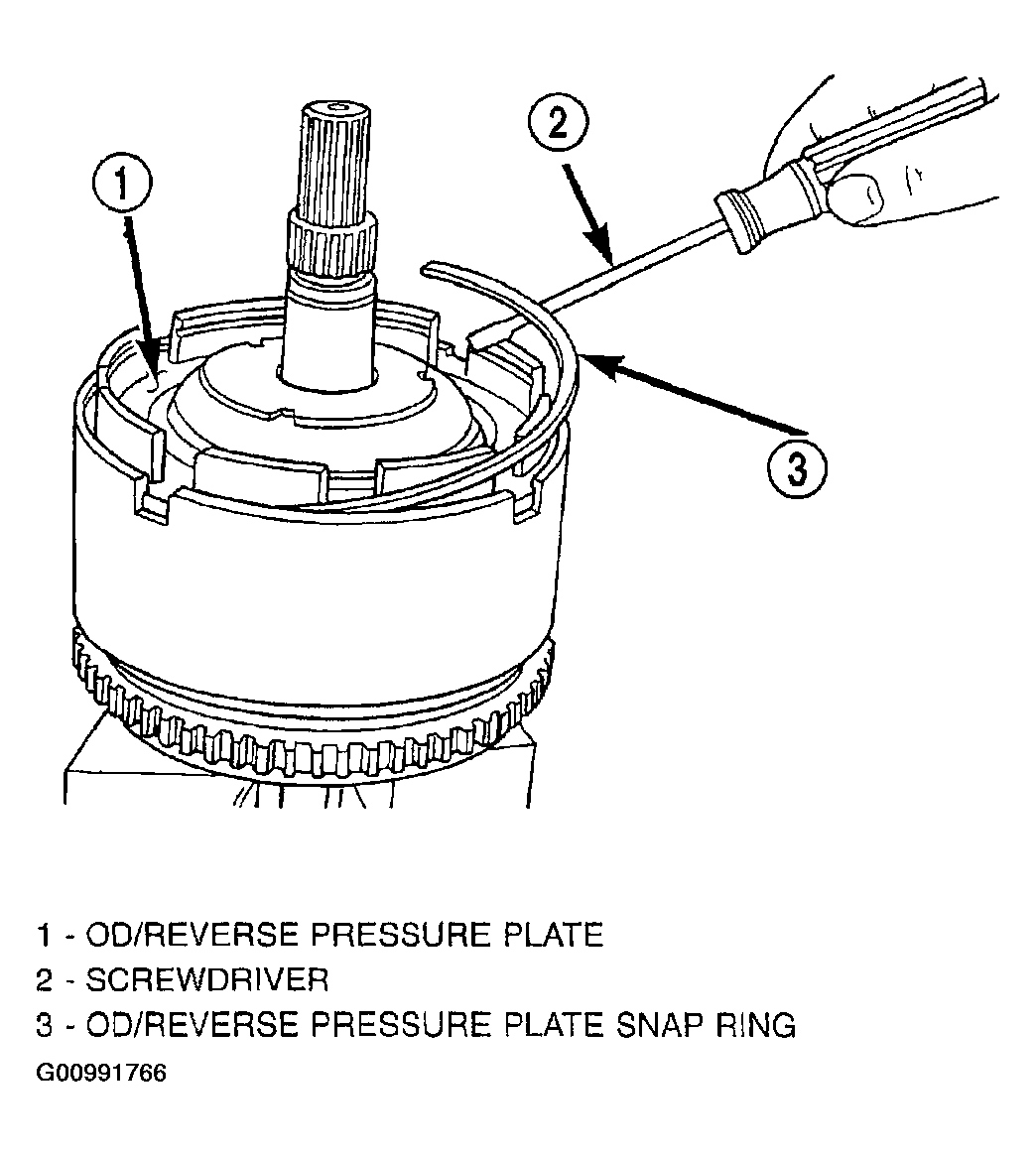 2

1

3

1 - OD/REVERSE PRESSURE PLATE
2 - SCREWDRIVER
3 - OD/REVERSE PRESSURE PLATE SNAP RING
G00991766