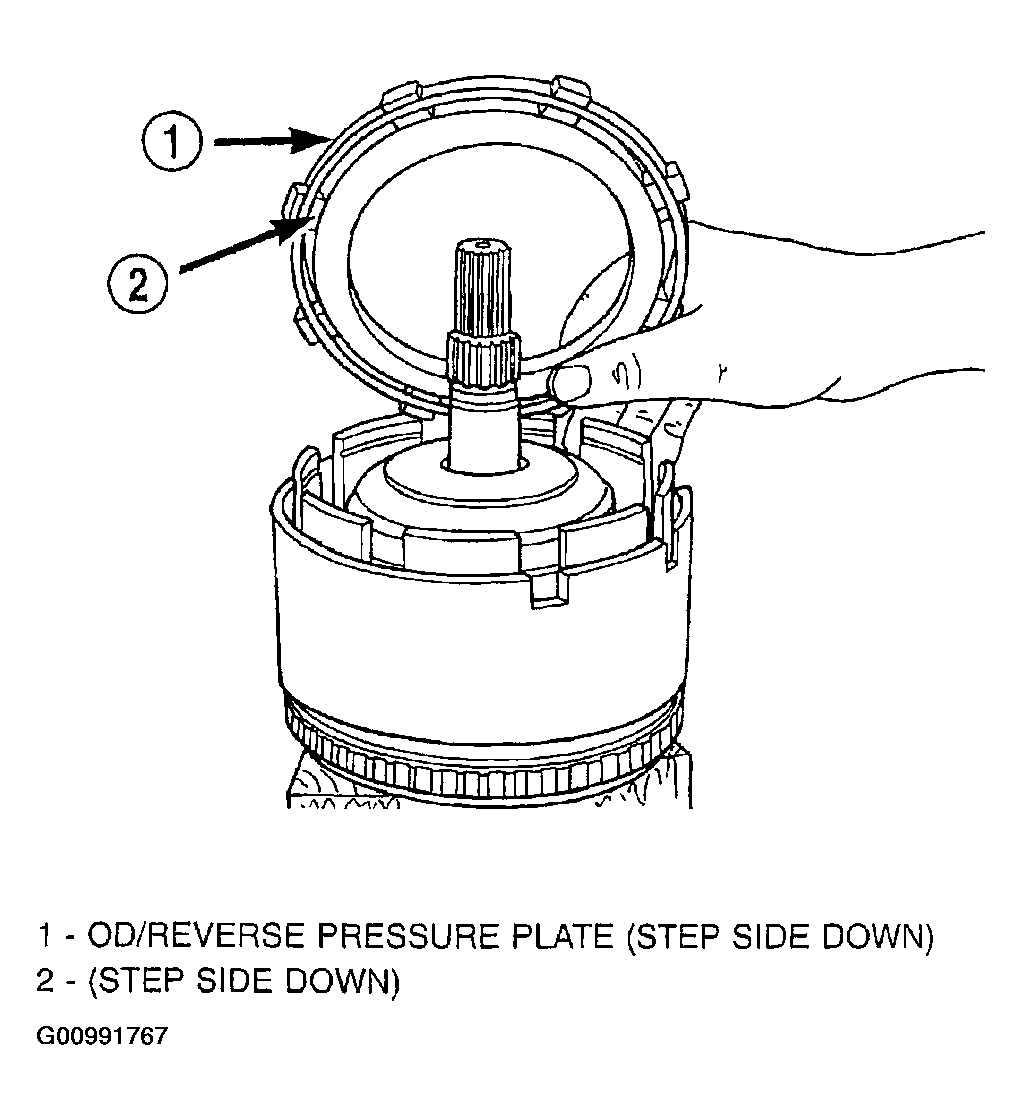 1

2

1 - OD/REVERSE PRESSURE PLATE (STEP SIDE DOWN)
2 - (STEP SIDE DOWN)

G00991767