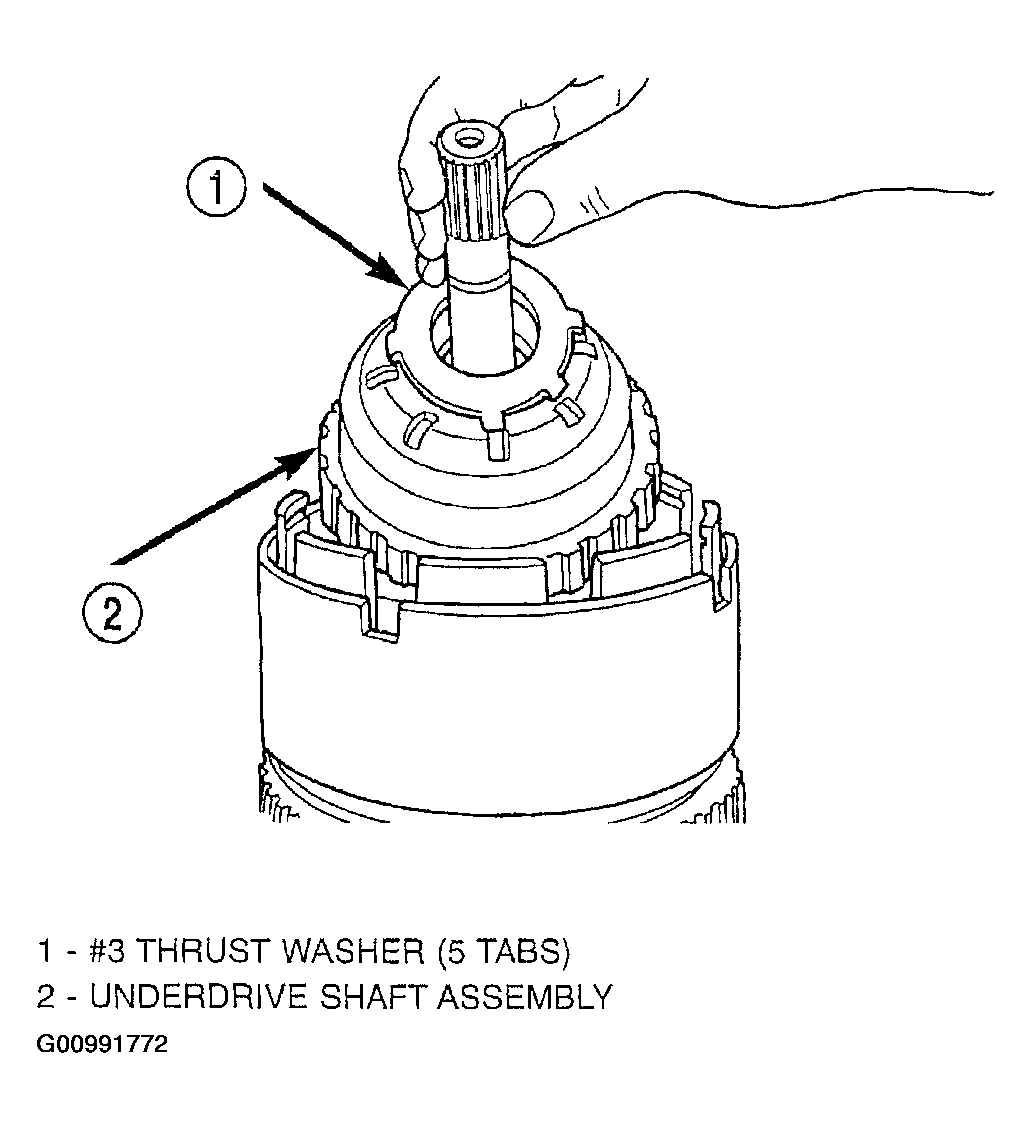 1

2

1 - #3 THRUST WASHER (5 TABS)
2 - UNDERDRIVE SHAFT ASSEMBLY
G00991772