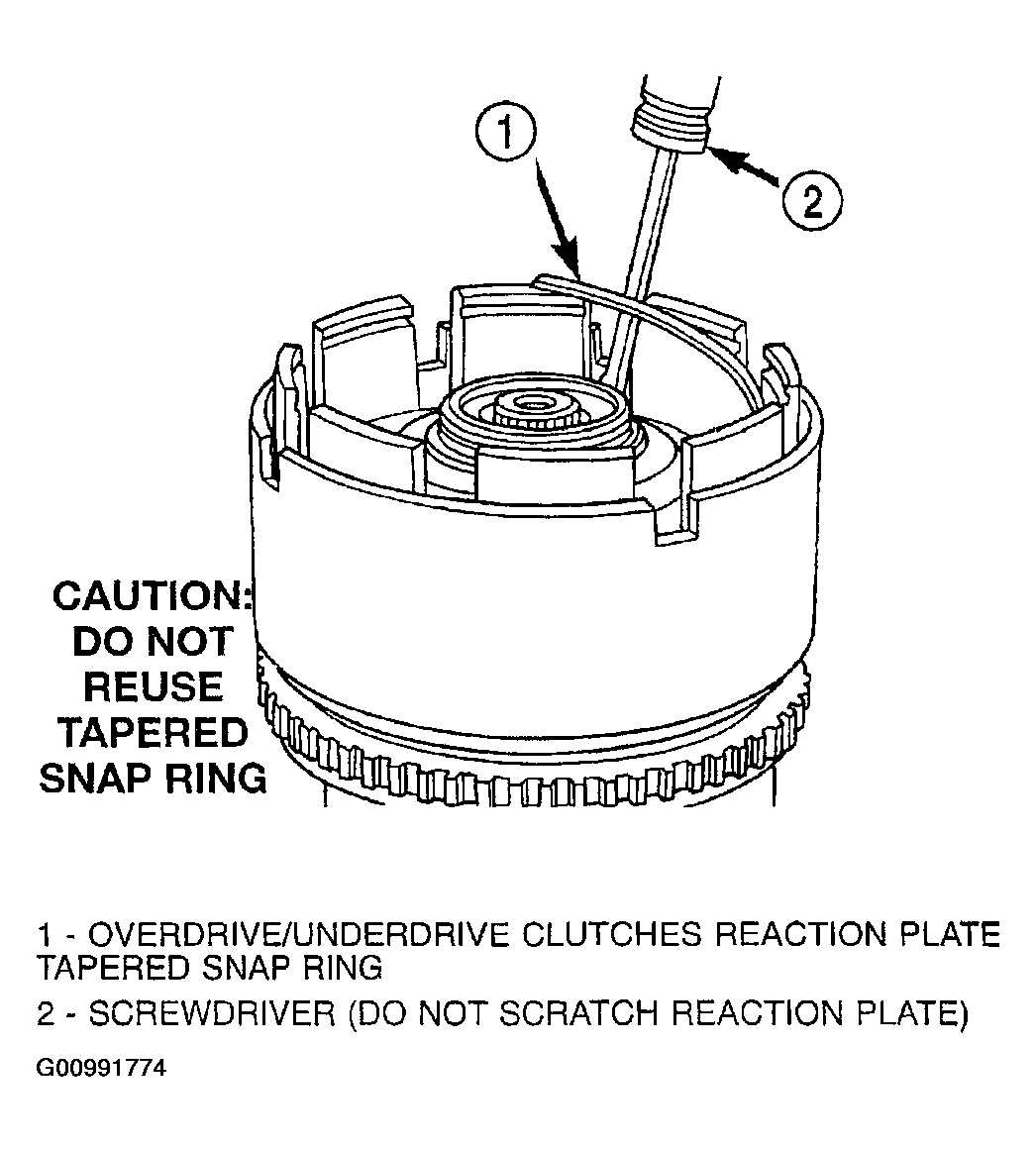 1

2

CAUTION:
DO NOT
REUSE
TAPERED
SNAP RING

1 - OVERDRIVE/UNDERDRIVE CLUTCHES REACTION PLATE TAPERED SNAP RING

2 - SCREWDRIVER (DO NOT SCRATCH REACTION PLATE)

G00991774