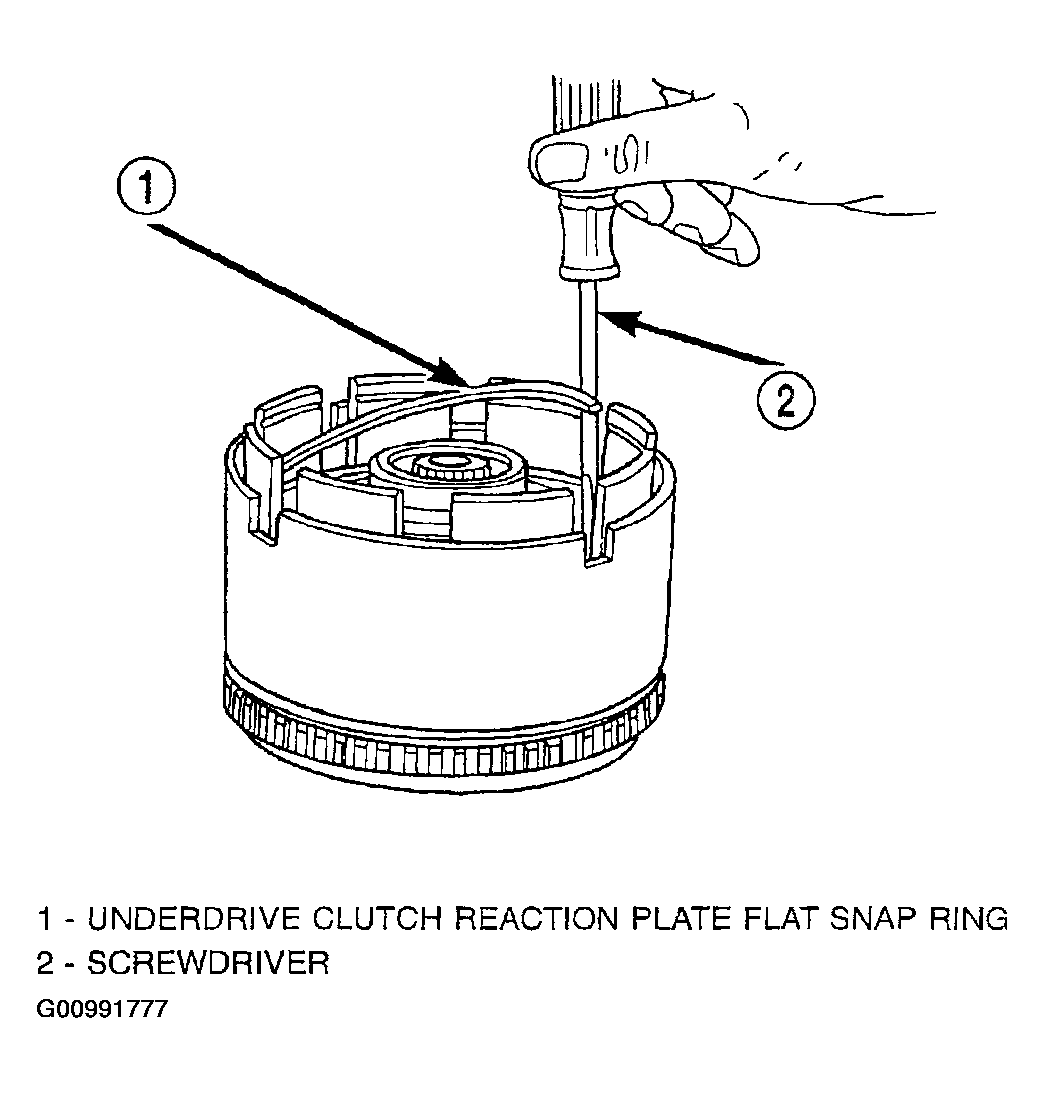 1

2

1 - UNDERDRIVE CLUTCH REACTION PLATE FLAT SNAP RING
2 - SCREWDRIVER
G00991777