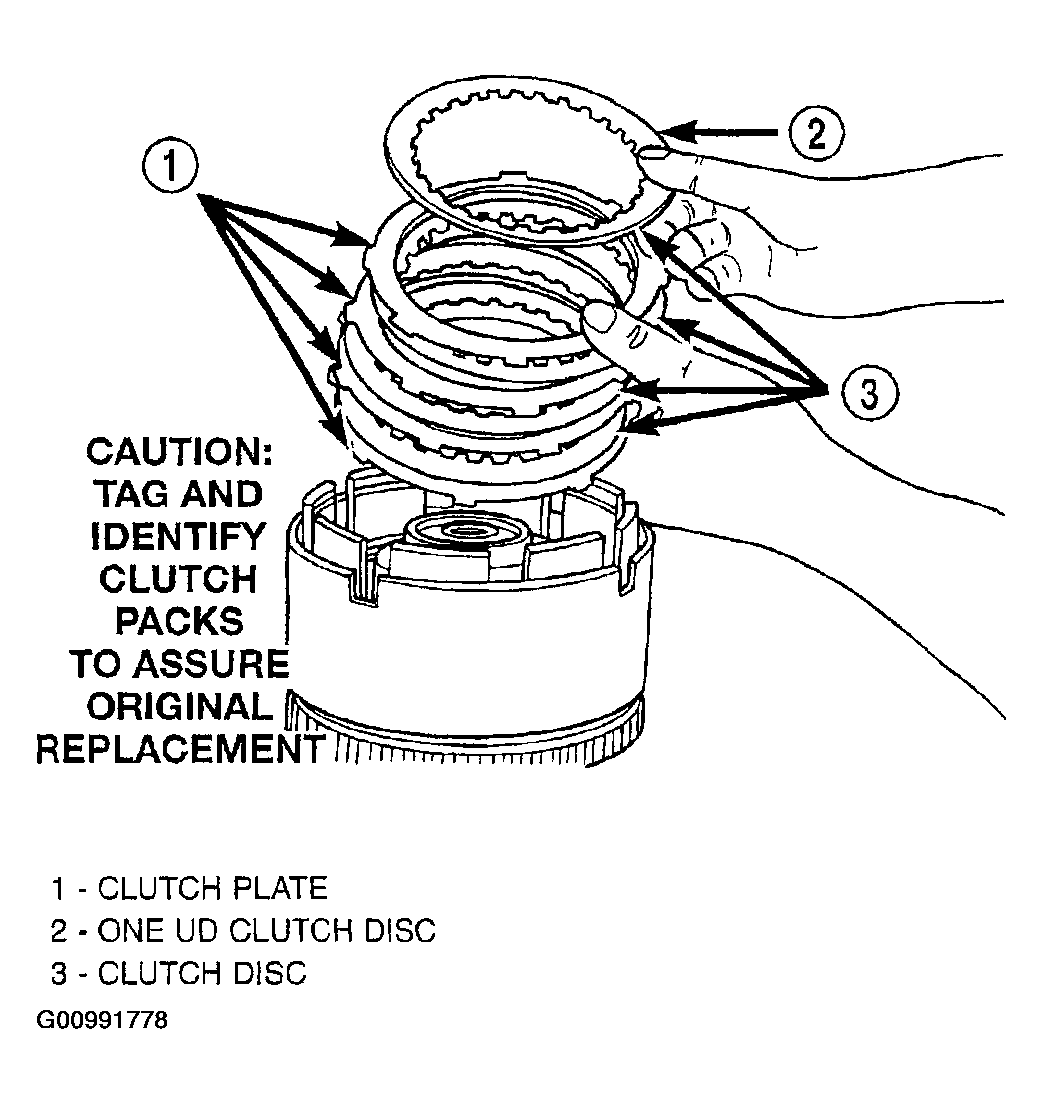 1

2

3

CAUTION: TAG AND IDENTIFY CLUTCH PACKS TO ASSURE ORIGINAL REPLACEMENT

1 - CLUTCH PLATE
2 - ONE UD CLUTCH DISC
3 - CLUTCH DISC

G00991778