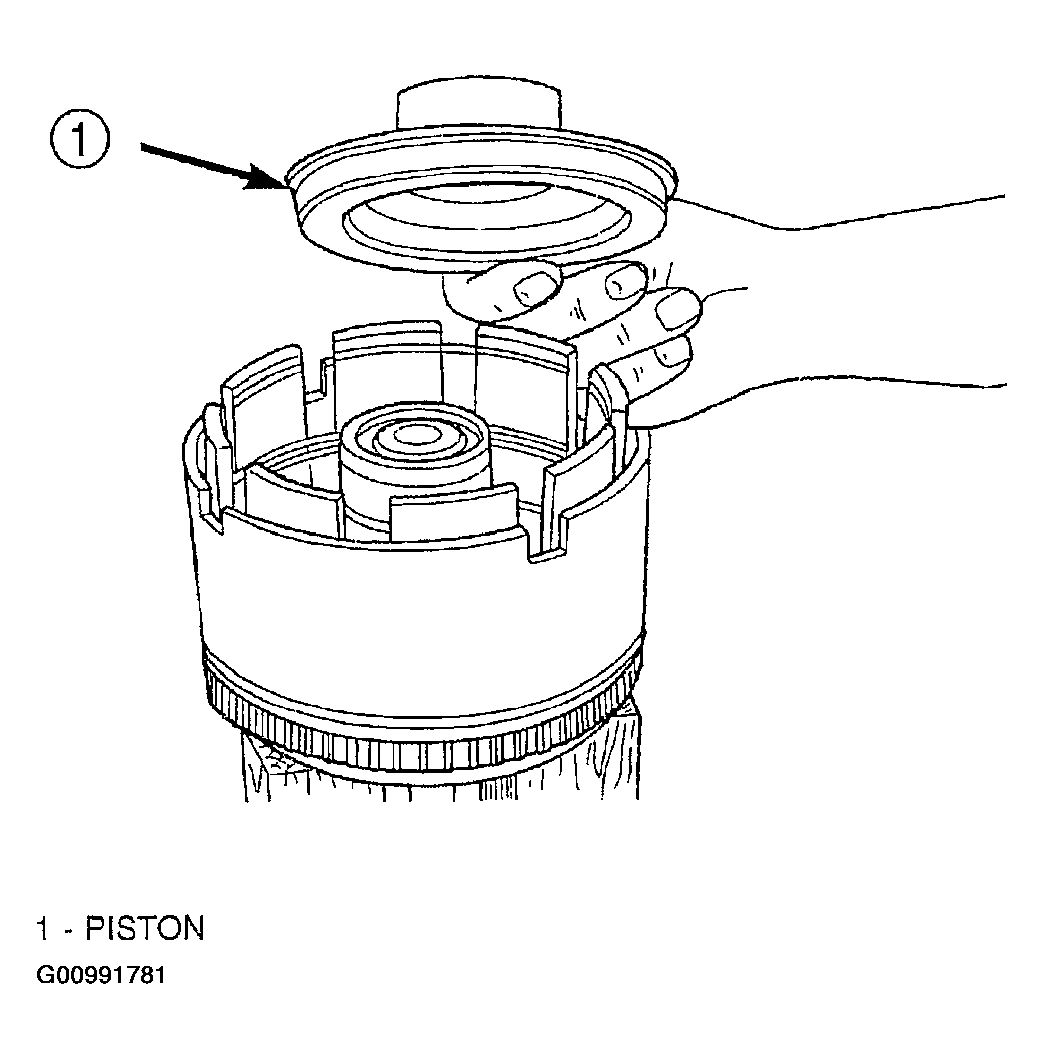 1

1 - PISTON

G00991781