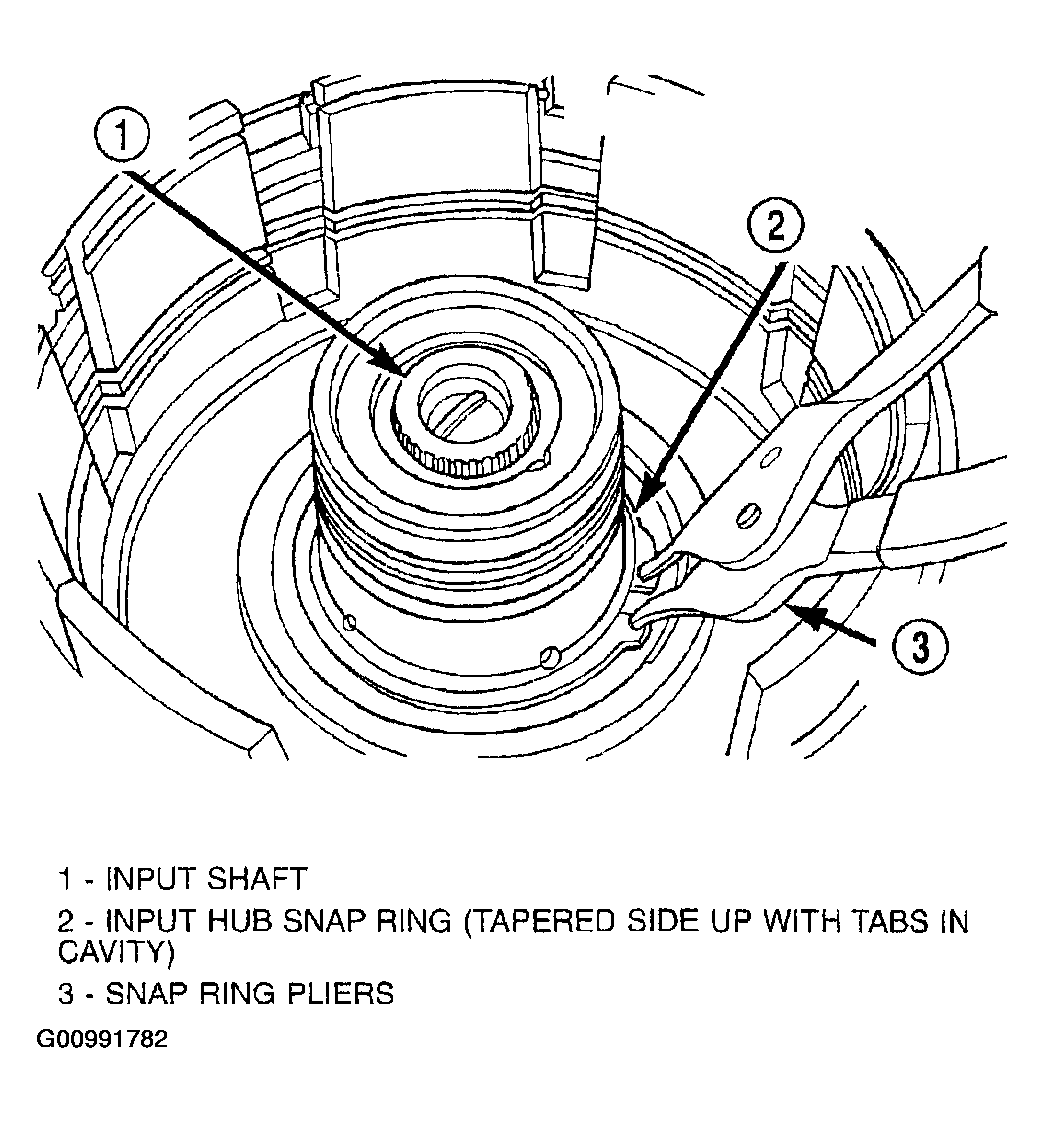 1

2

3

1 - INPUT SHAFT

2 - INPUT HUB SNAP RING (TAPERED SIDE UP WITH TABS IN CAVITY)

3 - SNAP RING PLIERS

G00991782