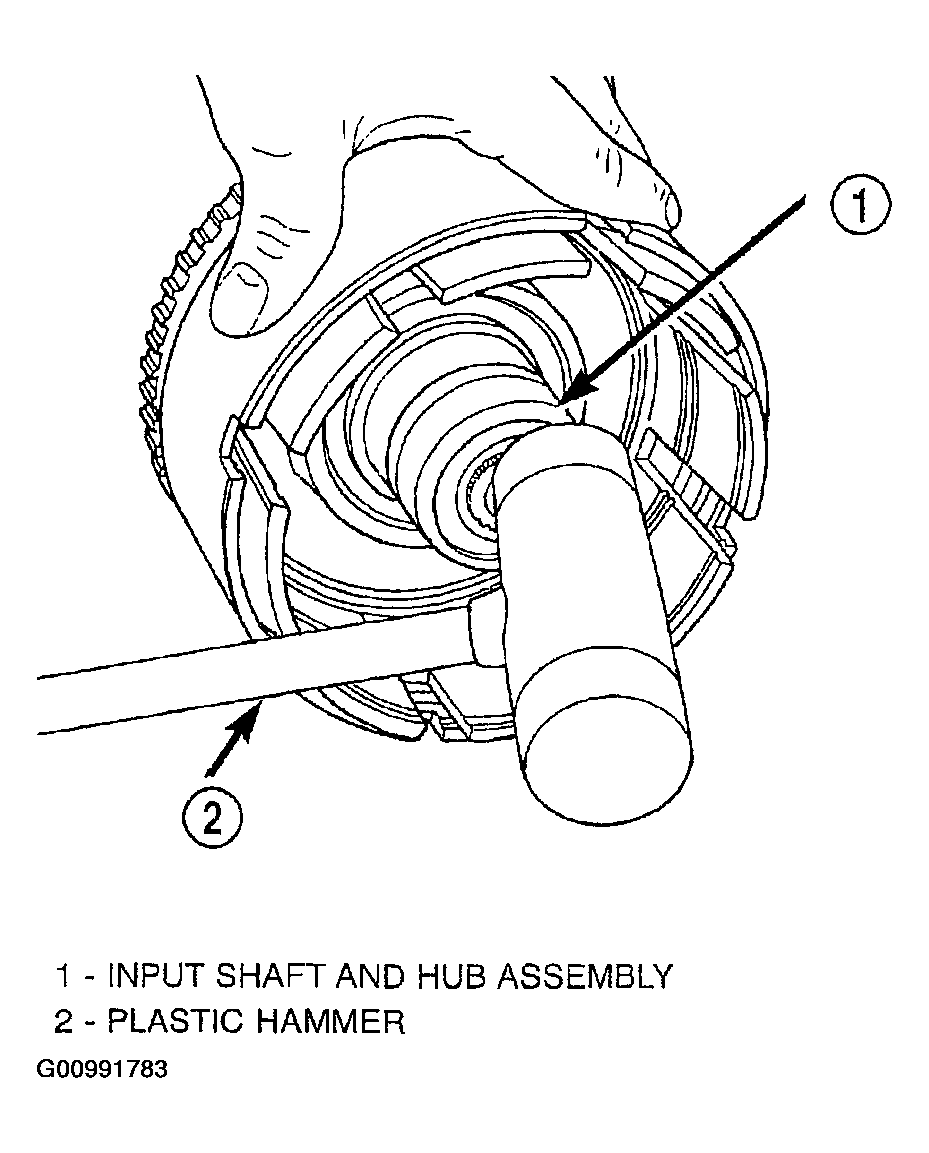 1

2

1 - INPUT SHAFT AND HUB ASSEMBLY
2 - PLASTIC HAMMER

G00991783