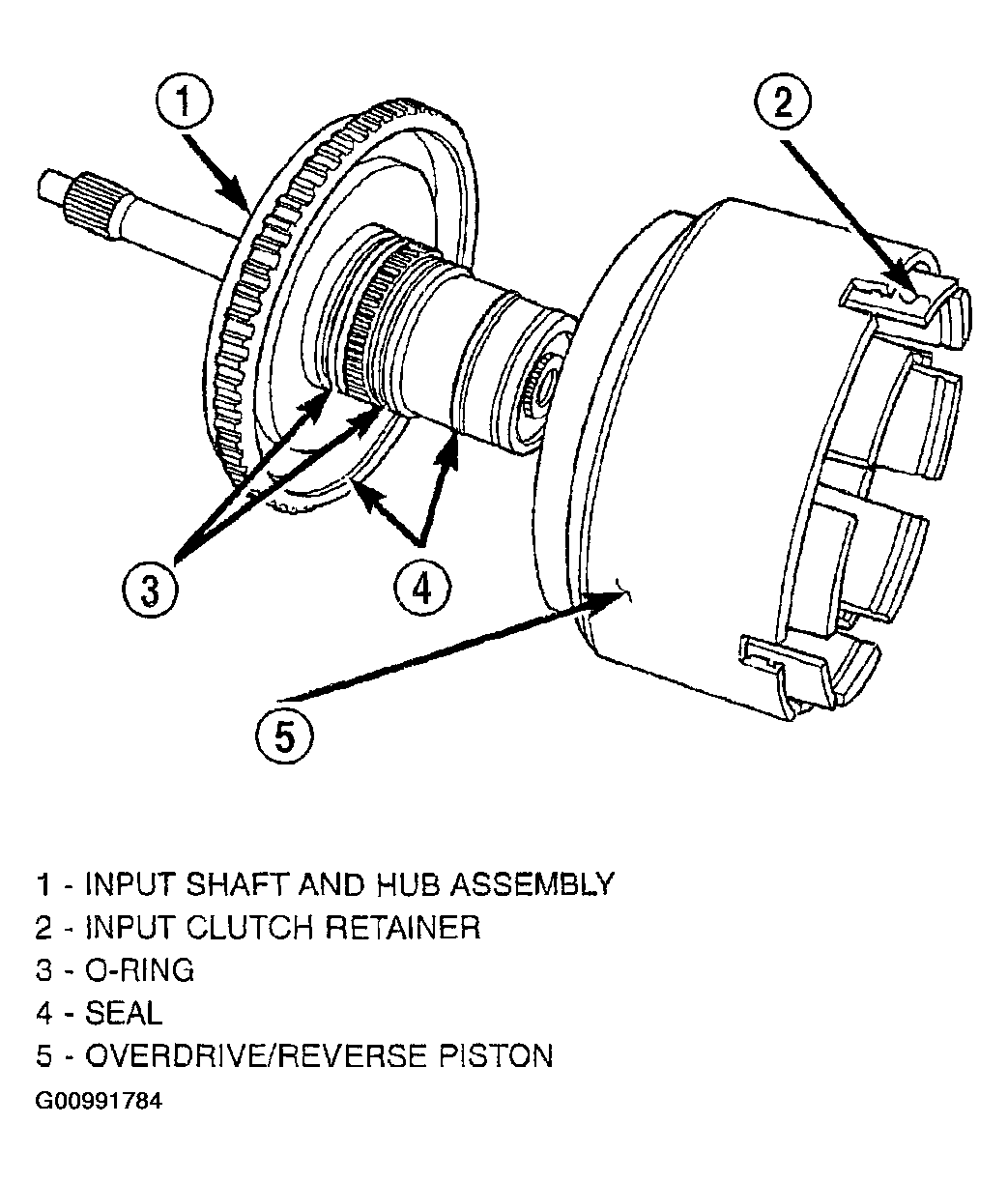 1
2
3
4
5

1 - INPUT SHAFT AND HUB ASSEMBLY
2 - INPUT CLUTCH RETAINER
3 - O-RING
4 - SEAL
5 - OVERDRIVE/REVERSE PISTON

G00991784