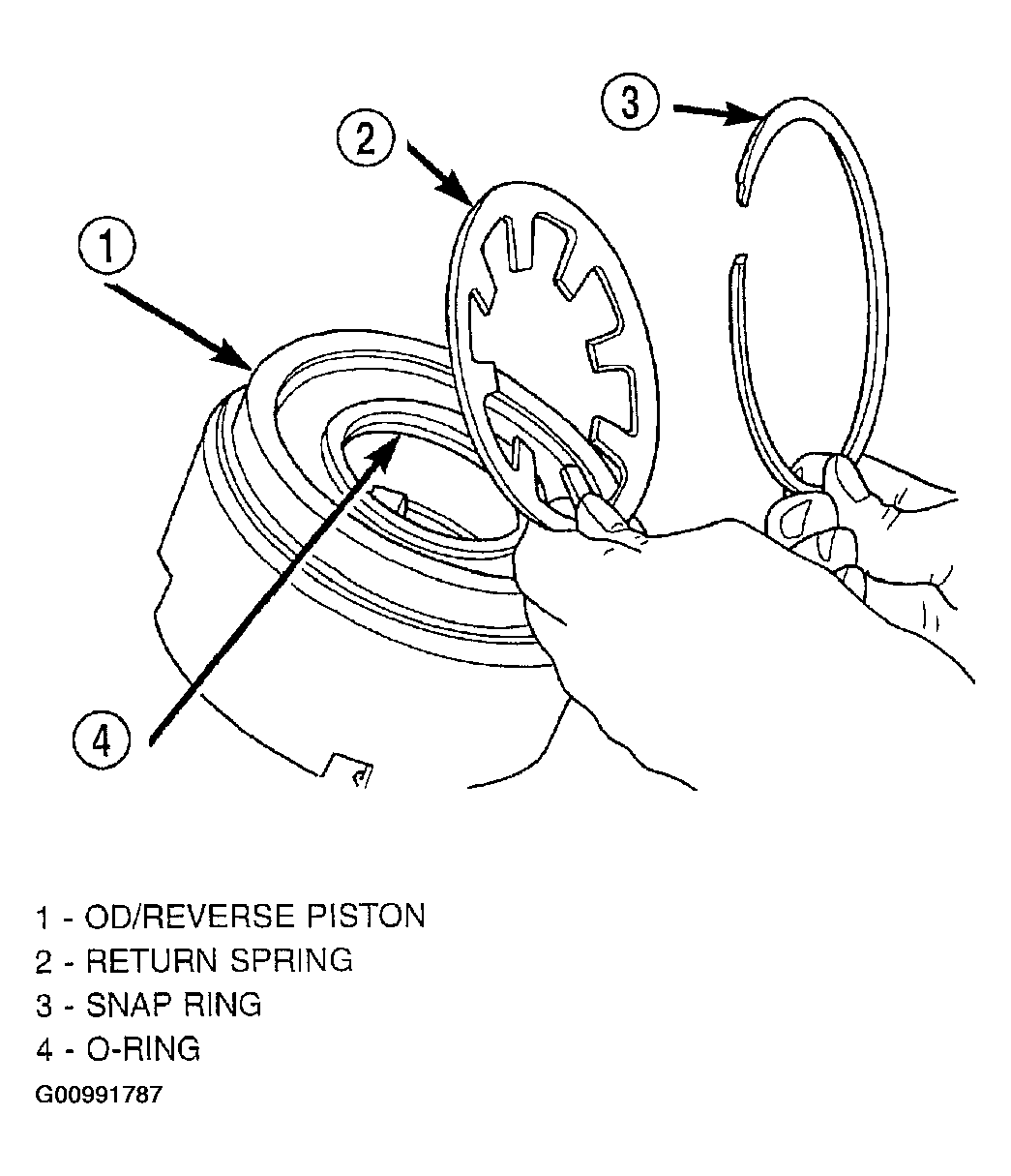 3
2
1
4

1 - OD/REVERSE PISTON
2 - RETURN SPRING
3 - SNAP RING
4 - O-RING
G00991787