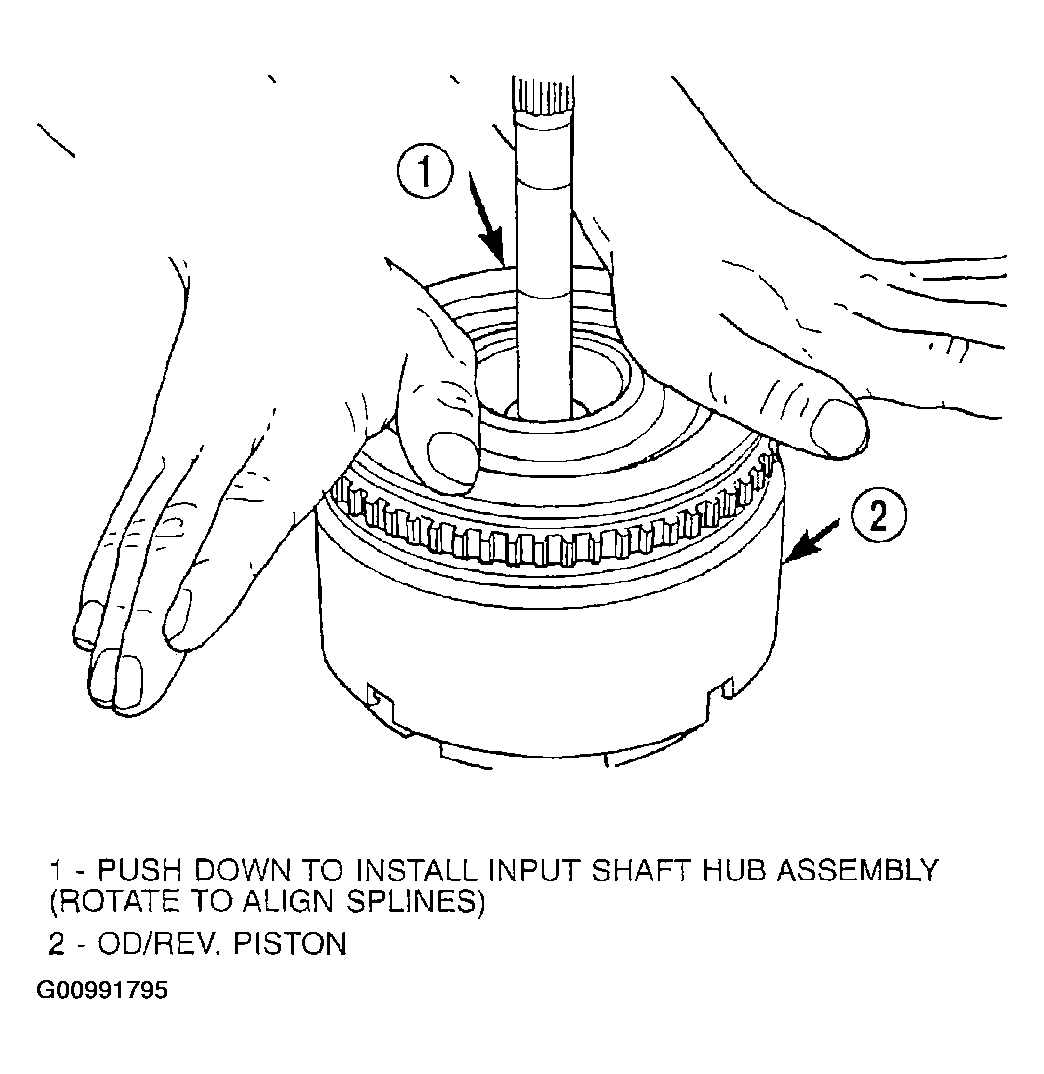 1

2

1 - PUSH DOWN TO INSTALL INPUT SHAFT HUB ASSEMBLY (ROTATE TO ALIGN SPLINES)

2 - OD/REV. PISTON

G00991795