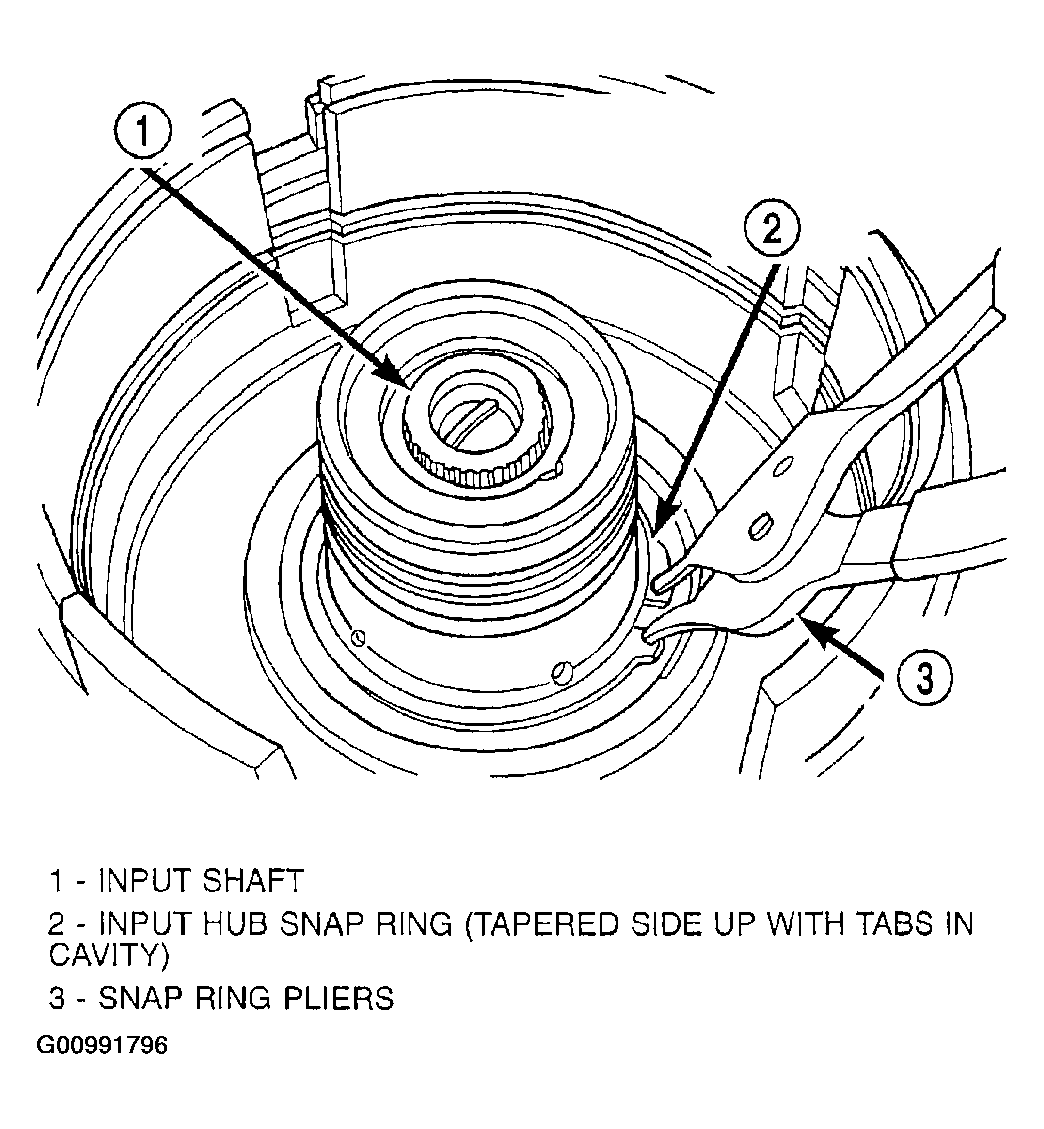 1

2

3

1 - INPUT SHAFT

2 - INPUT HUB SNAP RING (TAPERED SIDE UP WITH TABS IN CAVITY)

3 - SNAP RING PLIERS

G00991796