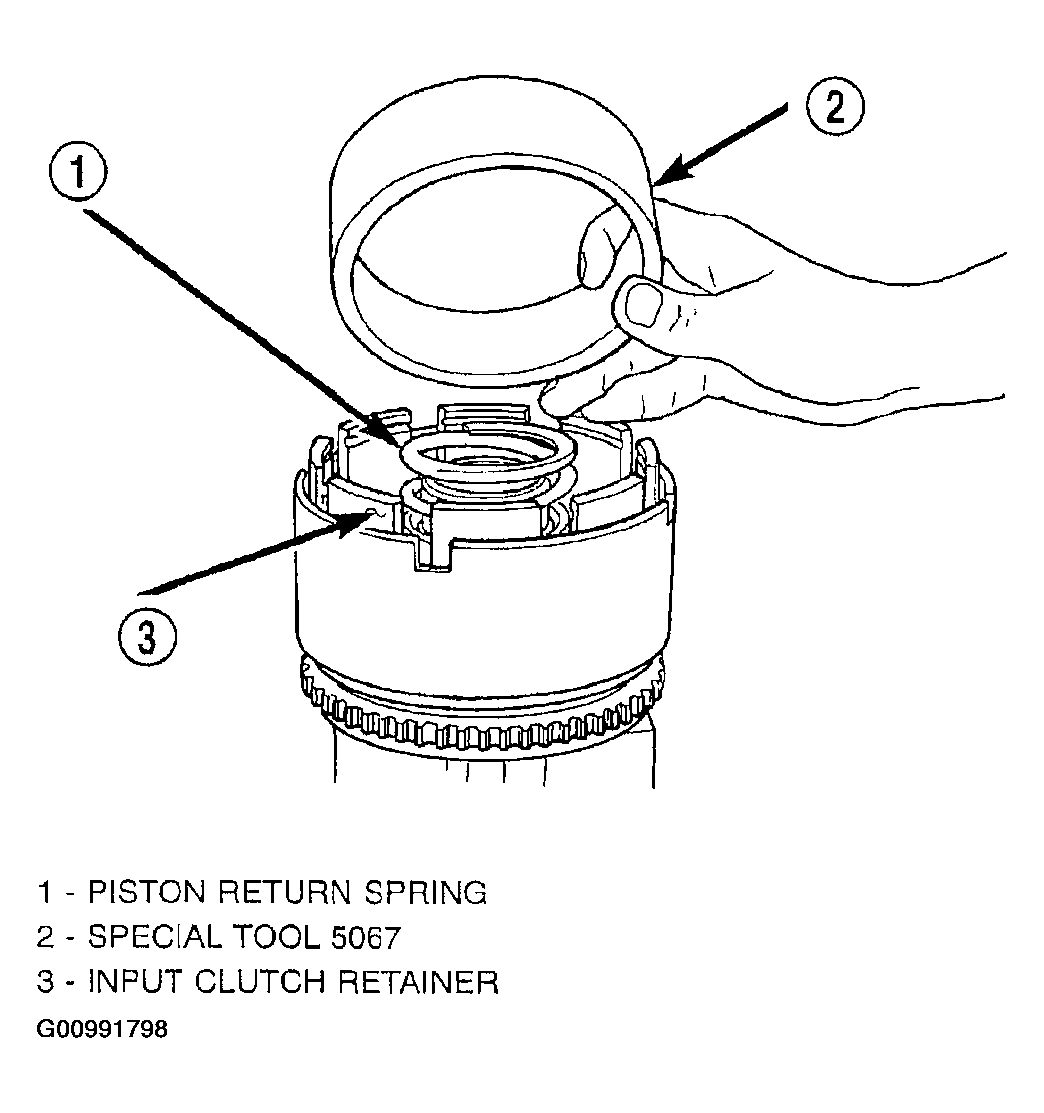 1

2

3

1 - PISTON RETURN SPRING
2 - SPECIAL TOOL 5067
3 - INPUT CLUTCH RETAINER

G00991798