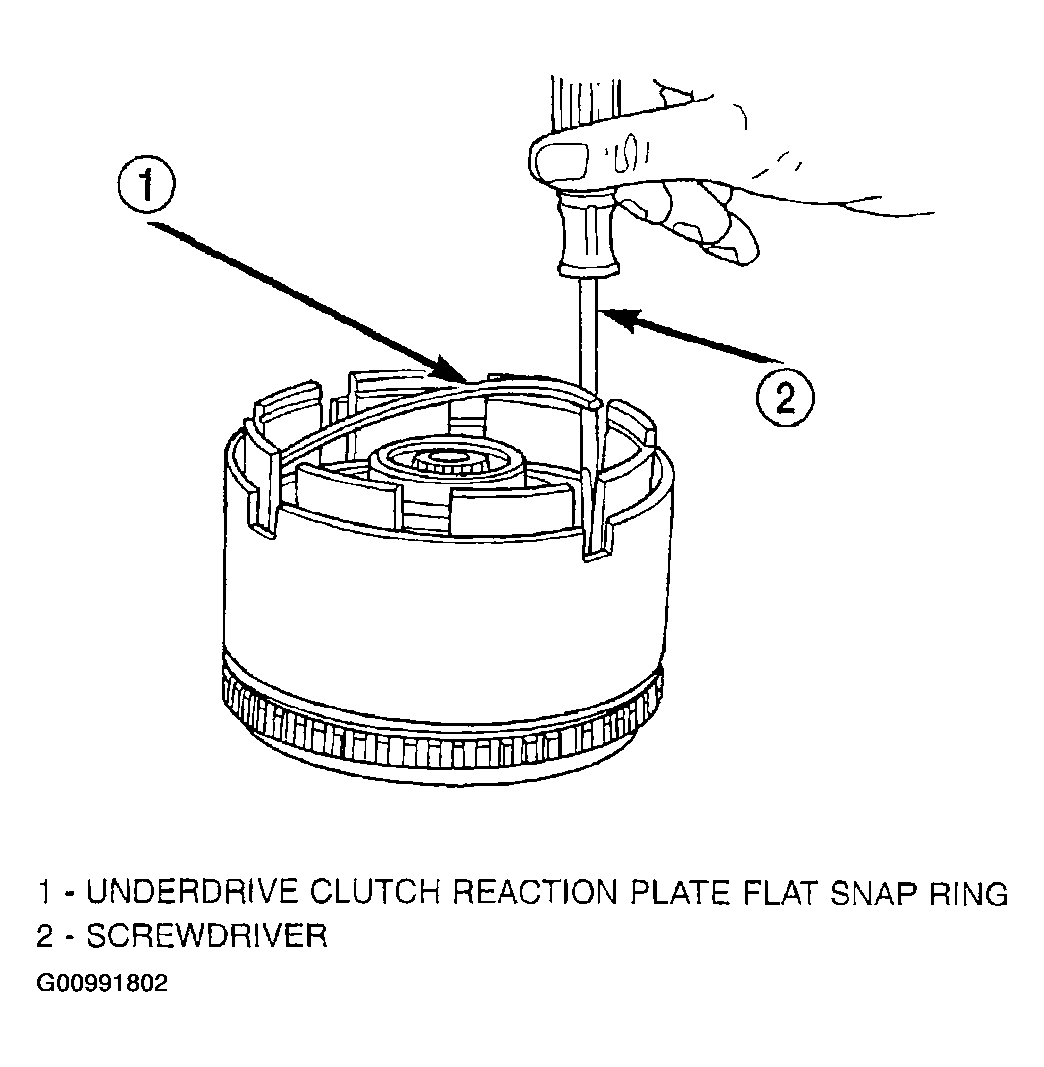 1

2

1 - UNDERDRIVE CLUTCH REACTION PLATE FLAT SNAP RING
2 - SCREWDRIVER

G00991802