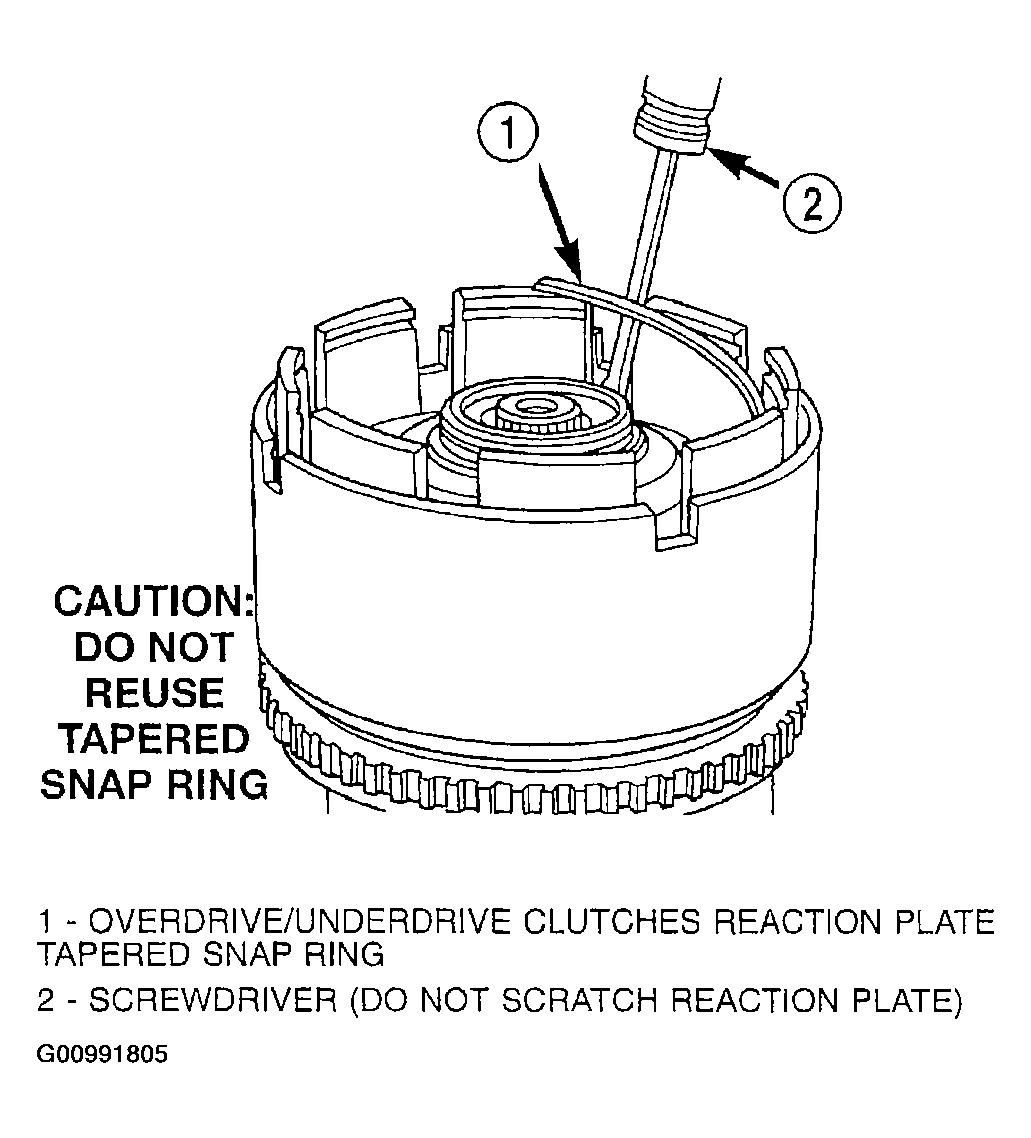 1

2

CAUTION:
DO NOT
REUSE
TAPERED
SNAP RING

1 - OVERDRIVE/UNDERDRIVE CLUTCHES REACTION PLATE TAPERED SNAP RING

2 - SCREWDRIVER (DO NOT SCRATCH REACTION PLATE)

G00991805