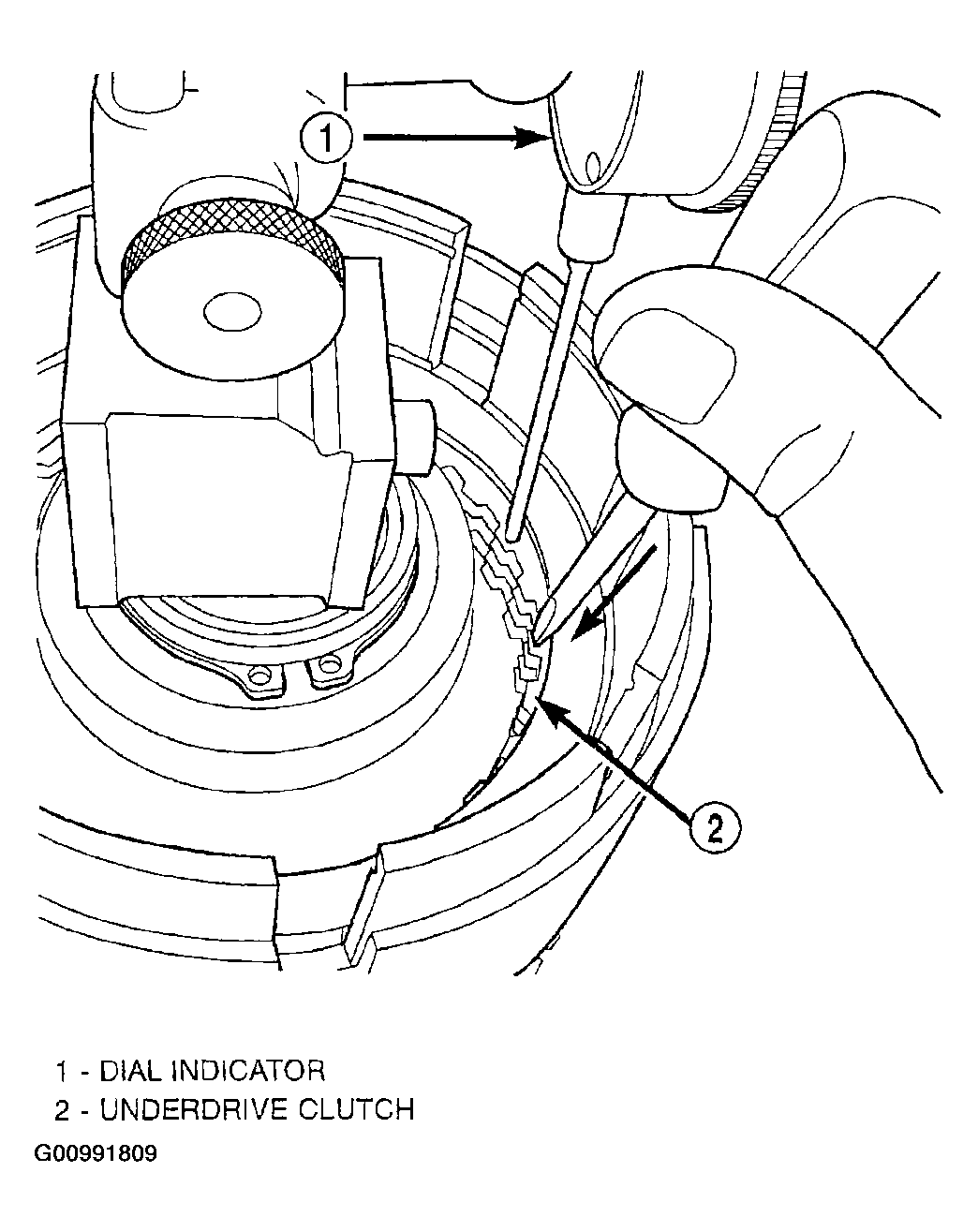 1

2

1 - DIAL INDICATOR
2 - UNDERDRIVE CLUTCH
G00991809