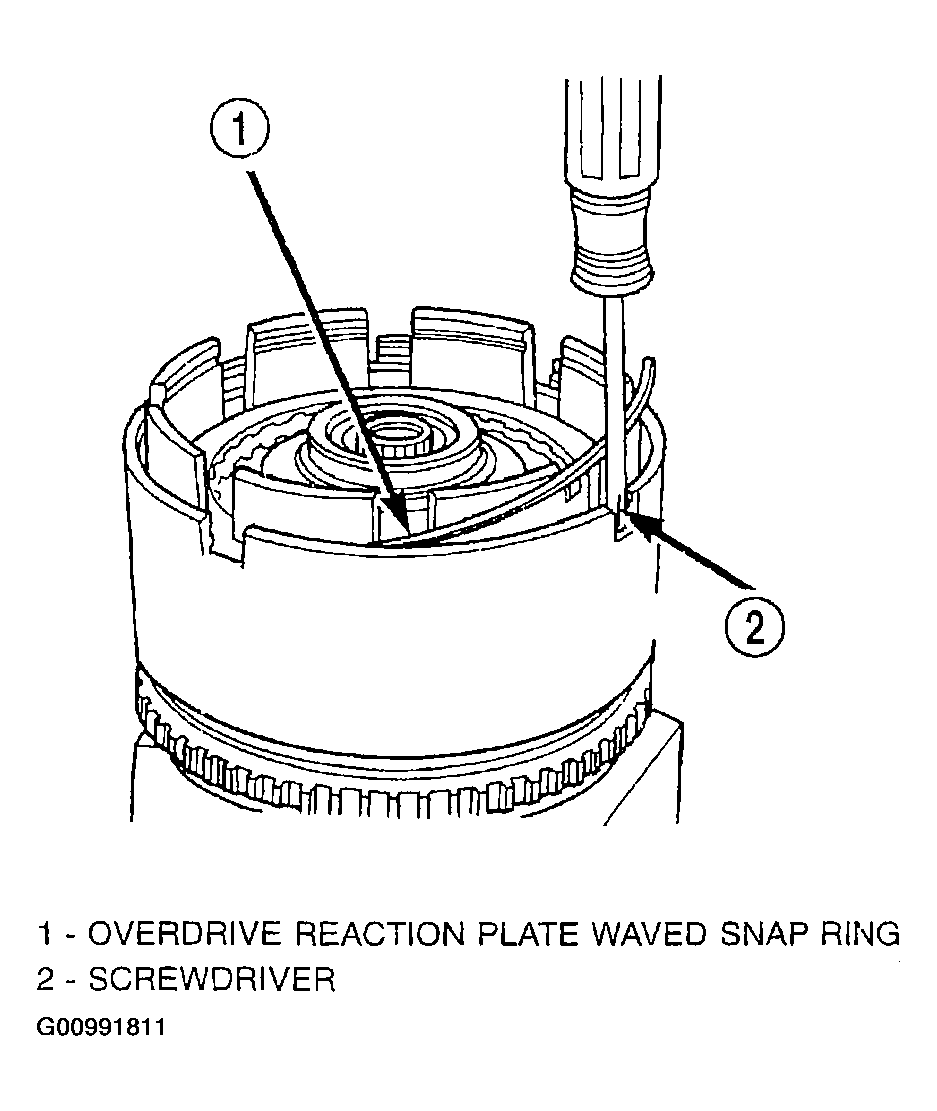 1

2

1 - OVERDRIVE REACTION PLATE WAVED SNAP RING
2 - SCREWDRIVER
G00991811