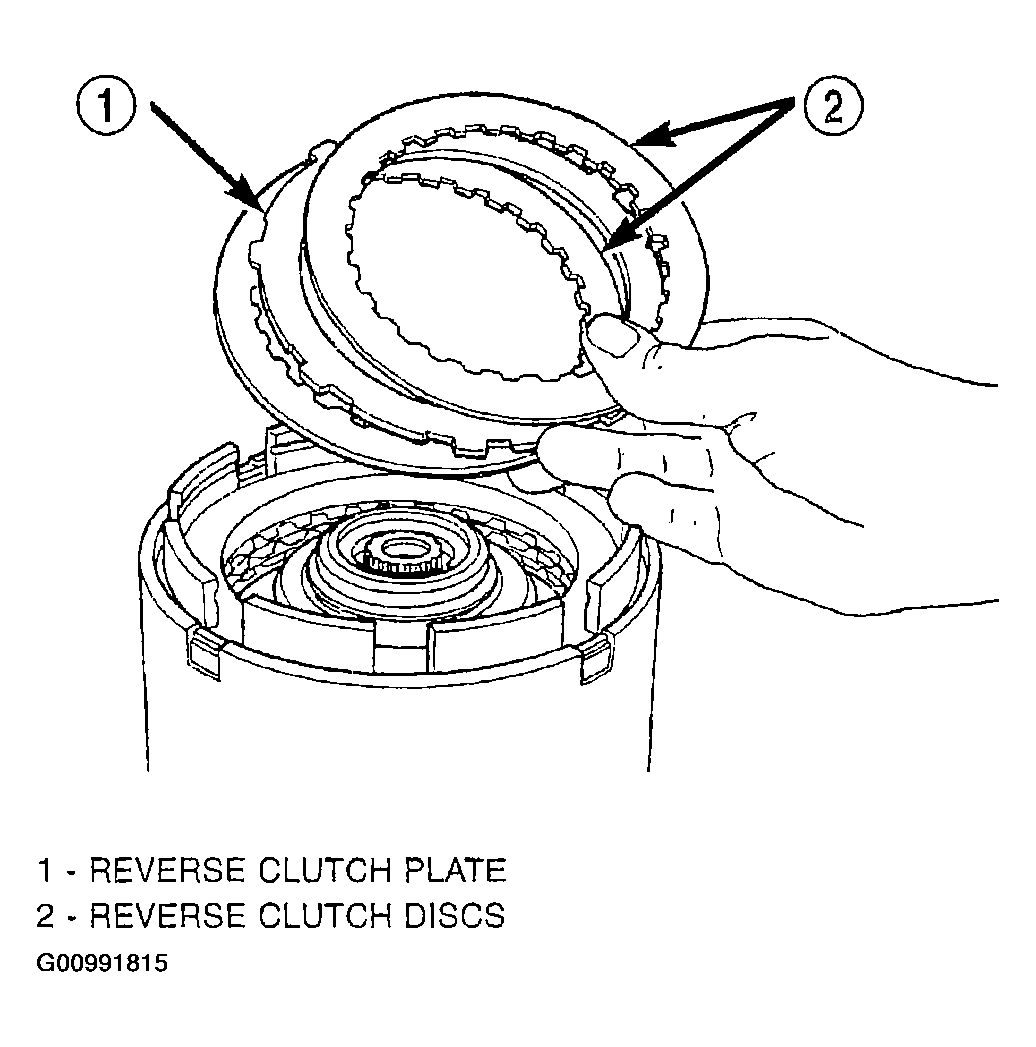 1

2

1 - REVERSE CLUTCH PLATE
2 - REVERSE CLUTCH DISCS
G00991815