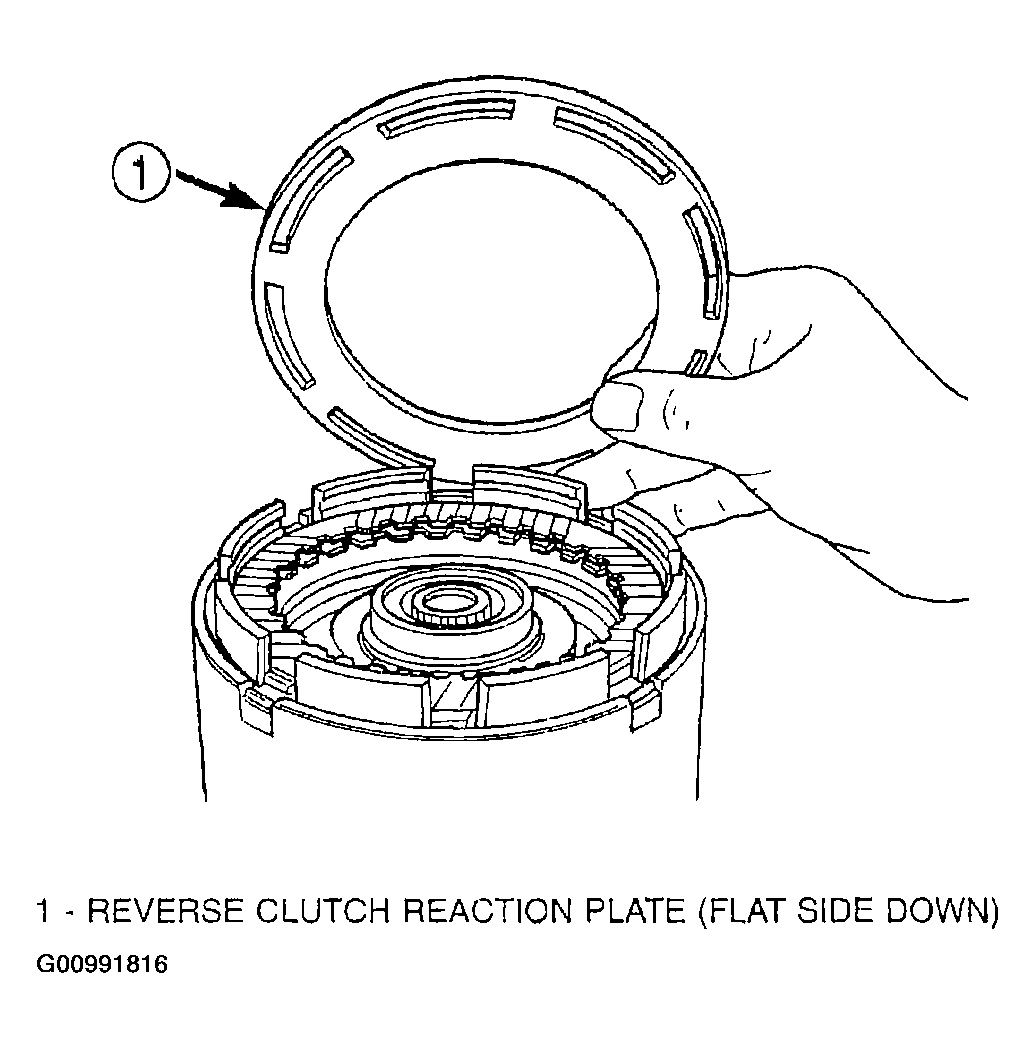 1

1 - REVERSE CLUTCH REACTION PLATE (FLAT SIDE DOWN)

G00991816