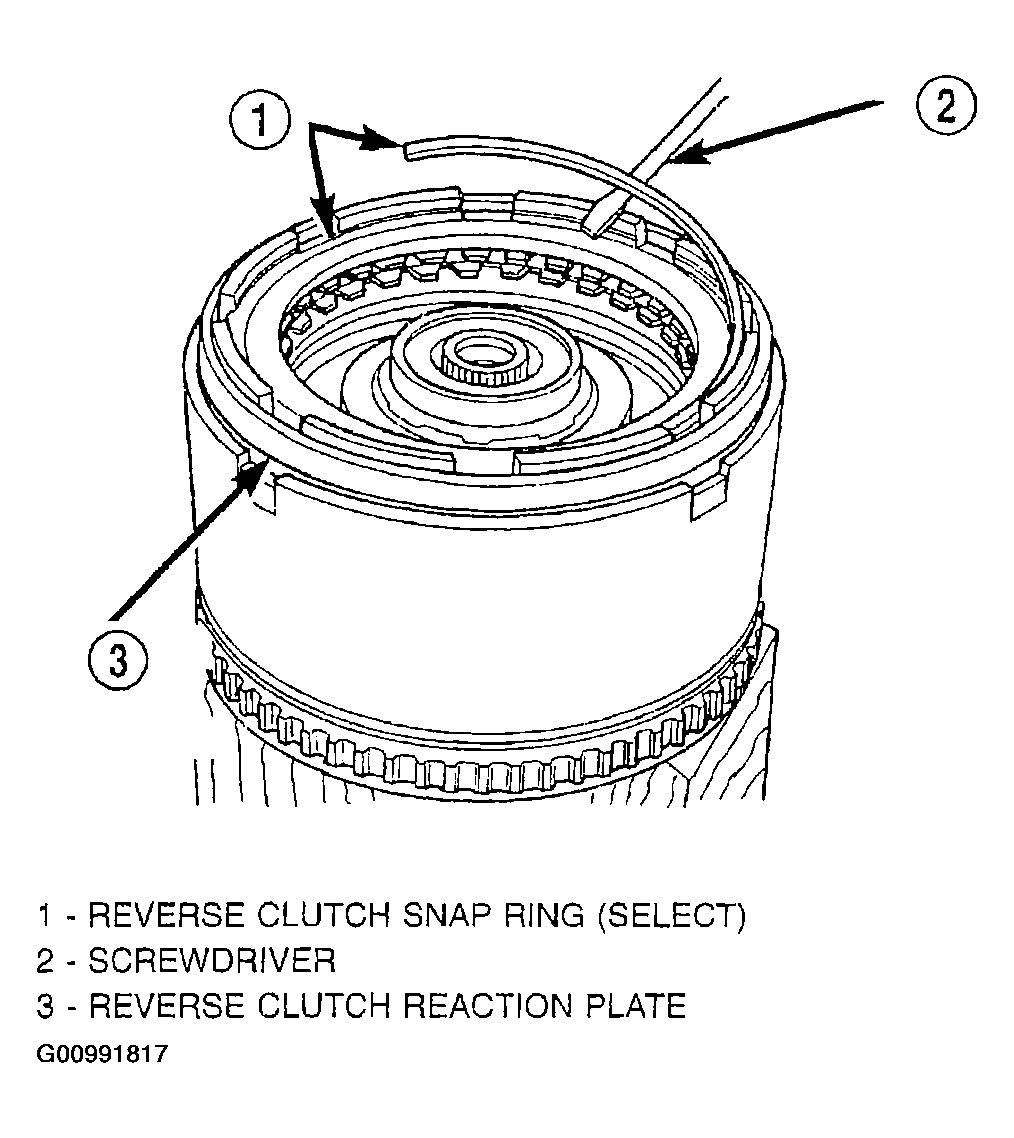 1

2

3

1 - REVERSE CLUTCH SNAP RING (SELECT)
2 - SCREWDRIVER
3 - REVERSE CLUTCH REACTION PLATE
G00991817