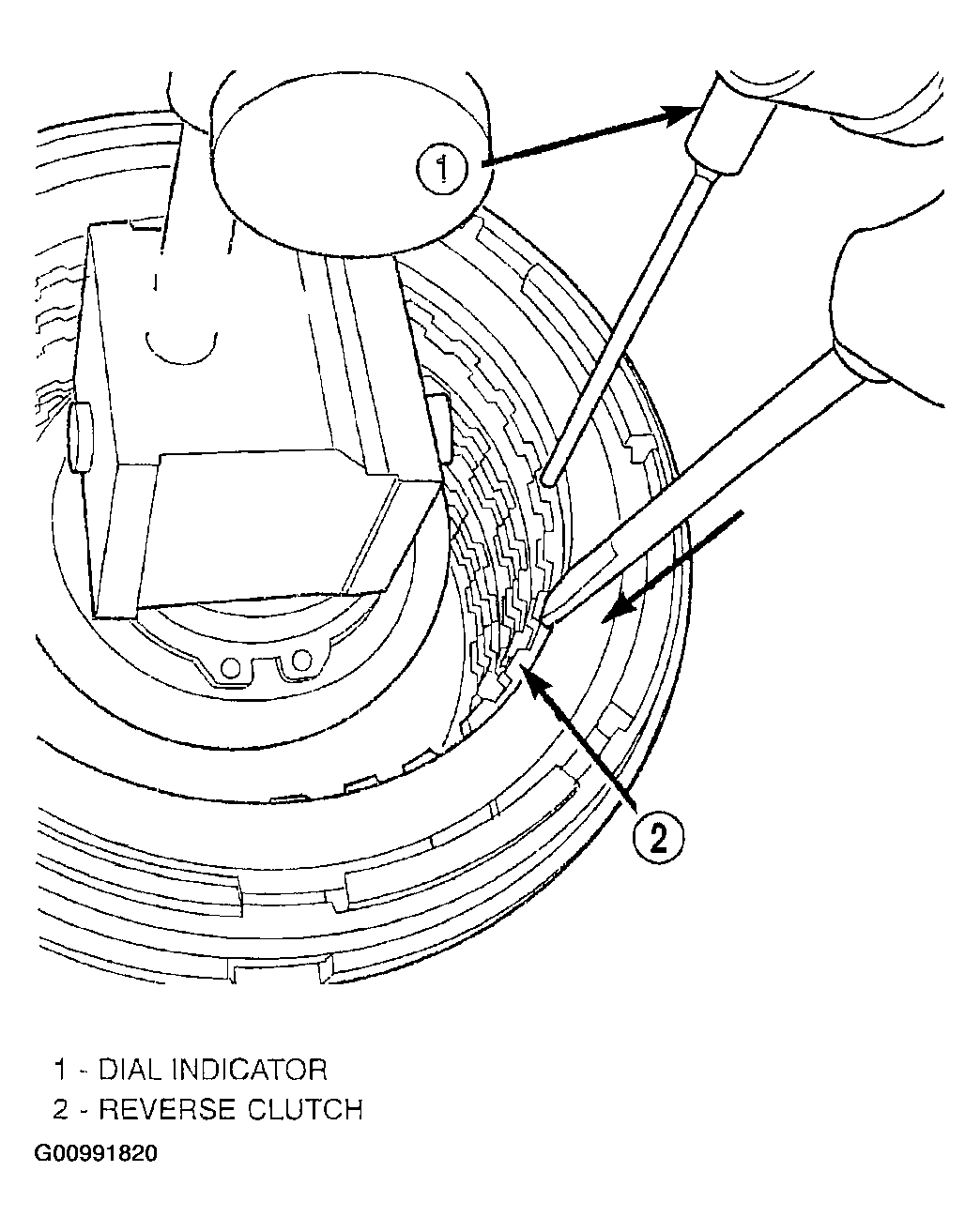 1

2

1 - DIAL INDICATOR
2 - REVERSE CLUTCH

G00991820