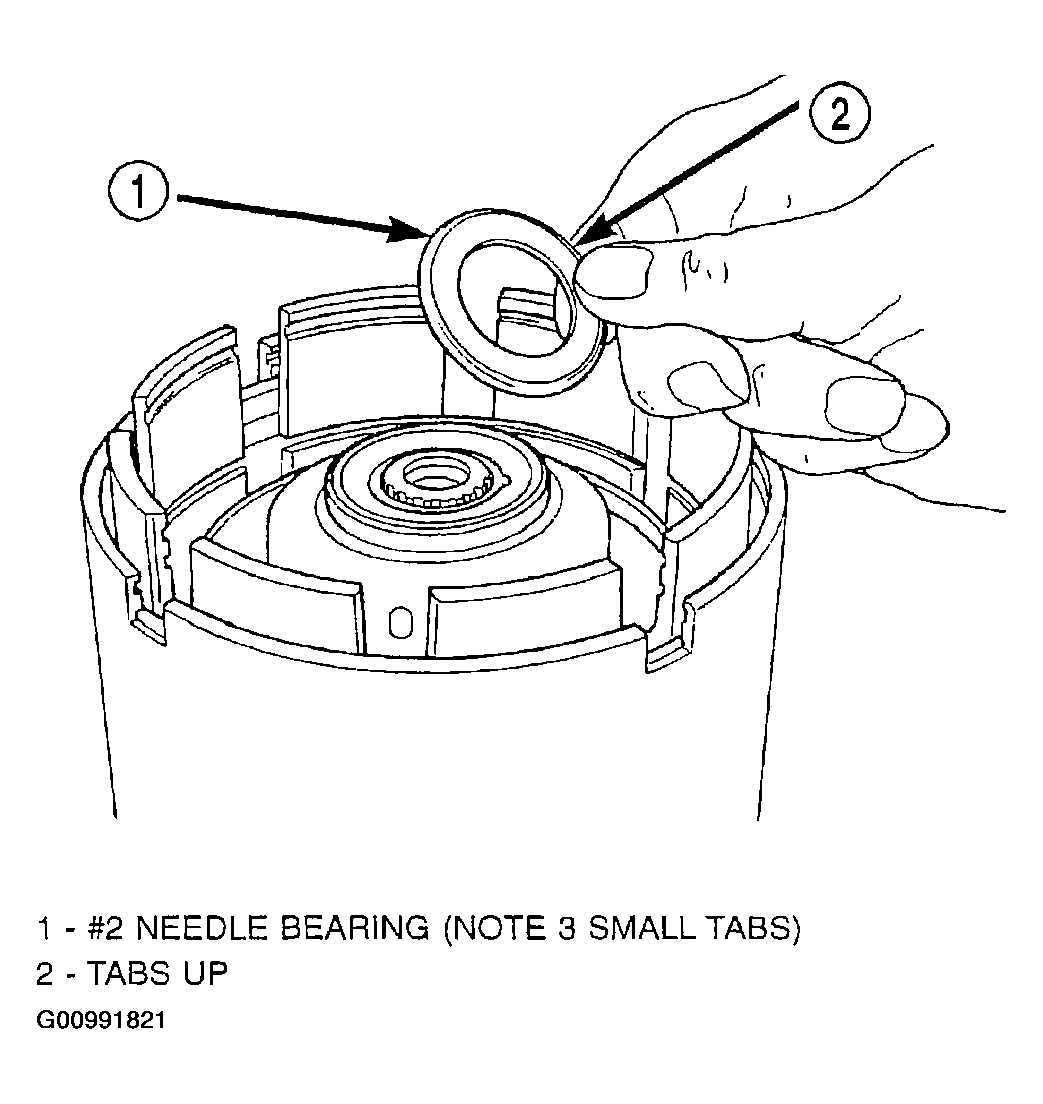 1

2

1 - #2 NEEDLE BEARING (NOTE 3 SMALL TABS)
2 - TABS UP
G00991821