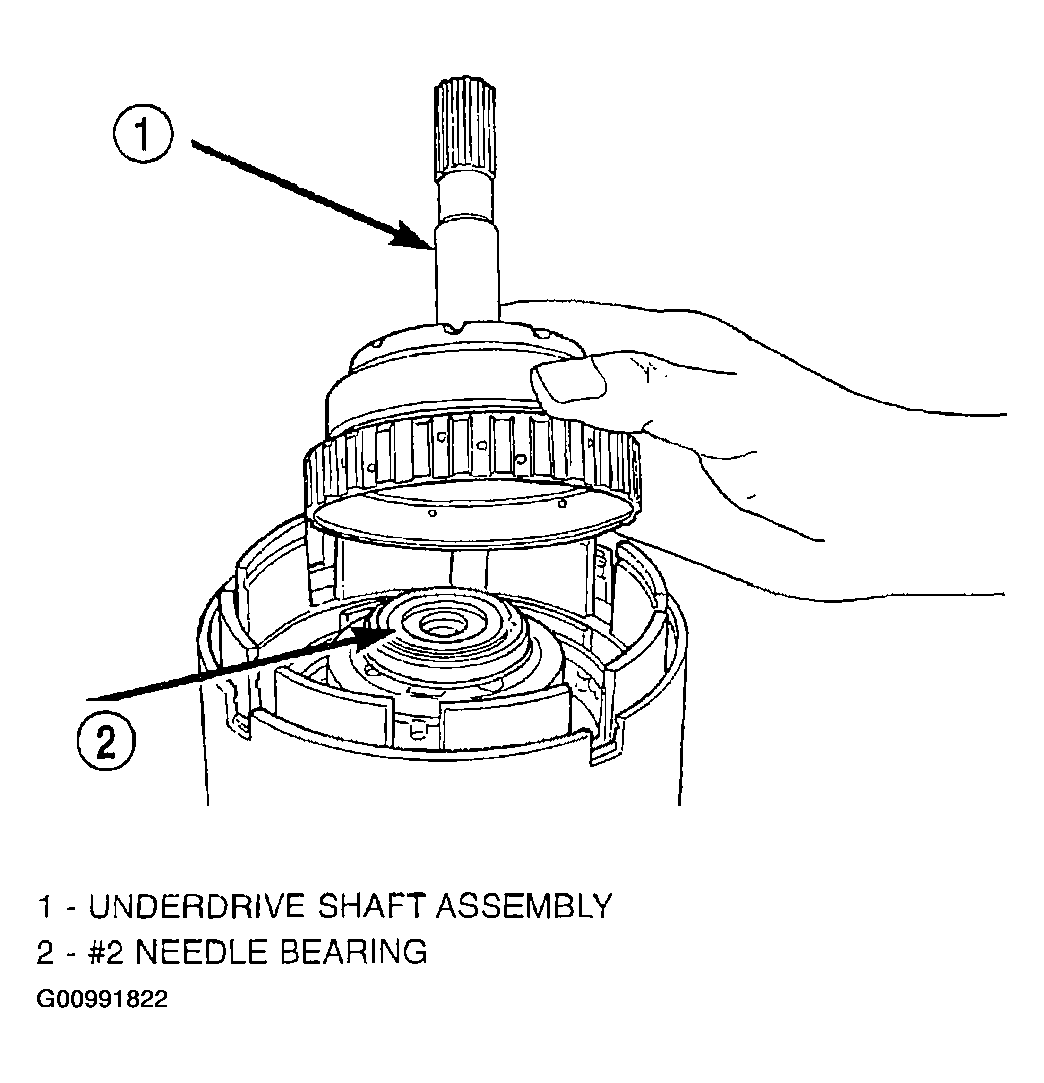 1

2

1 - UNDERDRIVE SHAFT ASSEMBLY
2 - #2 NEEDLE BEARING
G00991822