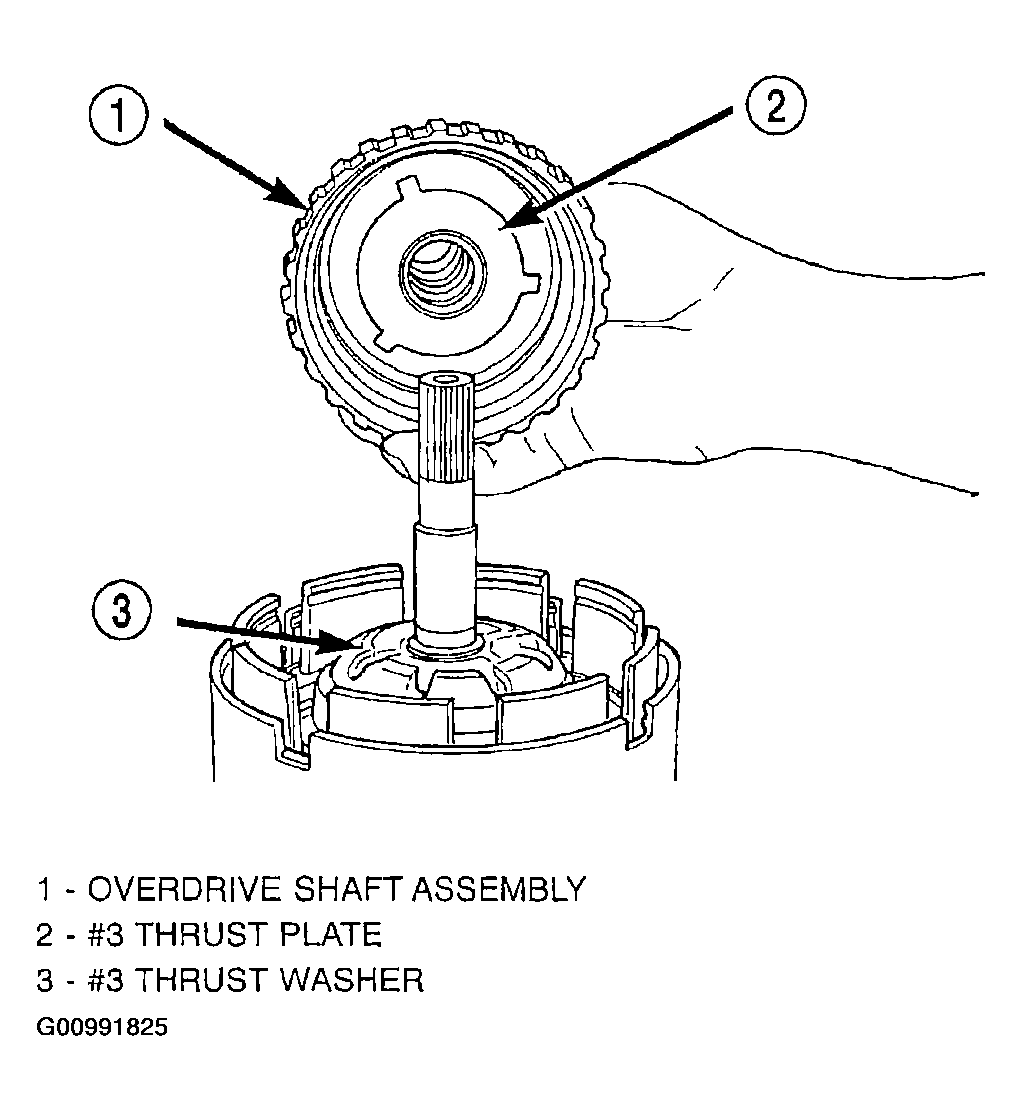 1

2

3

1 - OVERDRIVE SHAFT ASSEMBLY
2 - #3 THRUST PLATE
3 - #3 THRUST WASHER

G00991825