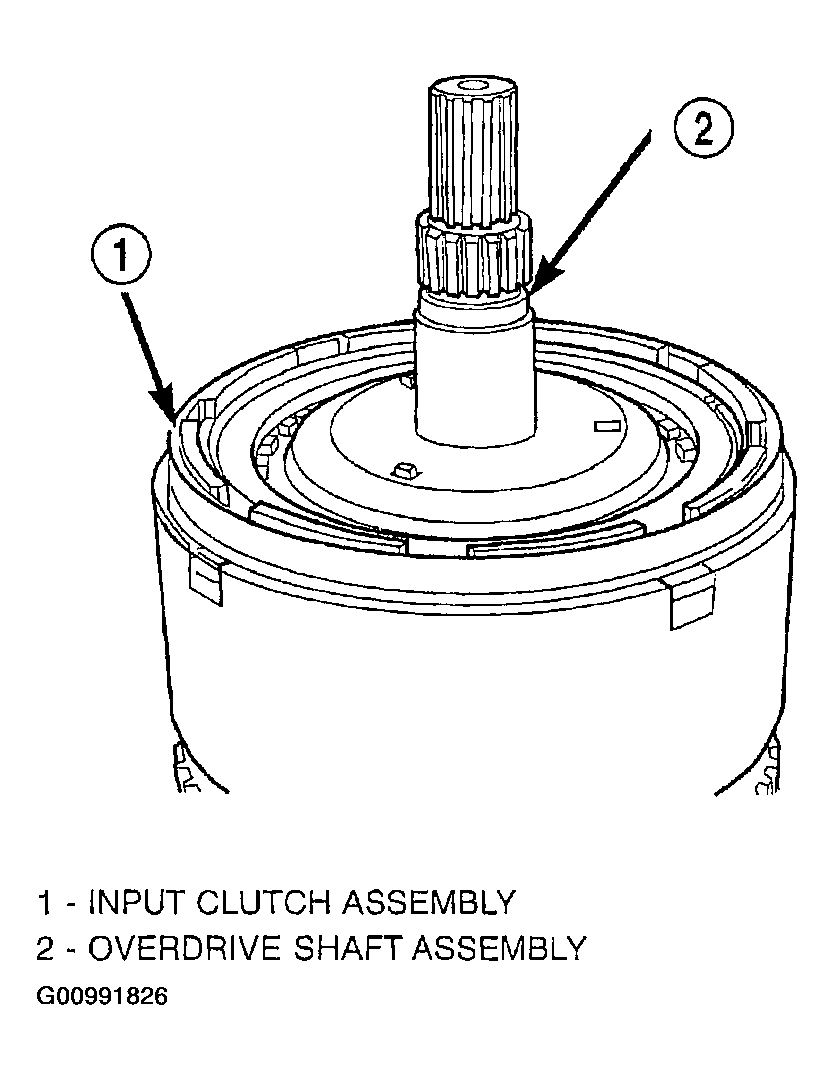 2

1

1 - INPUT CLUTCH ASSEMBLY
2 - OVERDRIVE SHAFT ASSEMBLY
G00991826