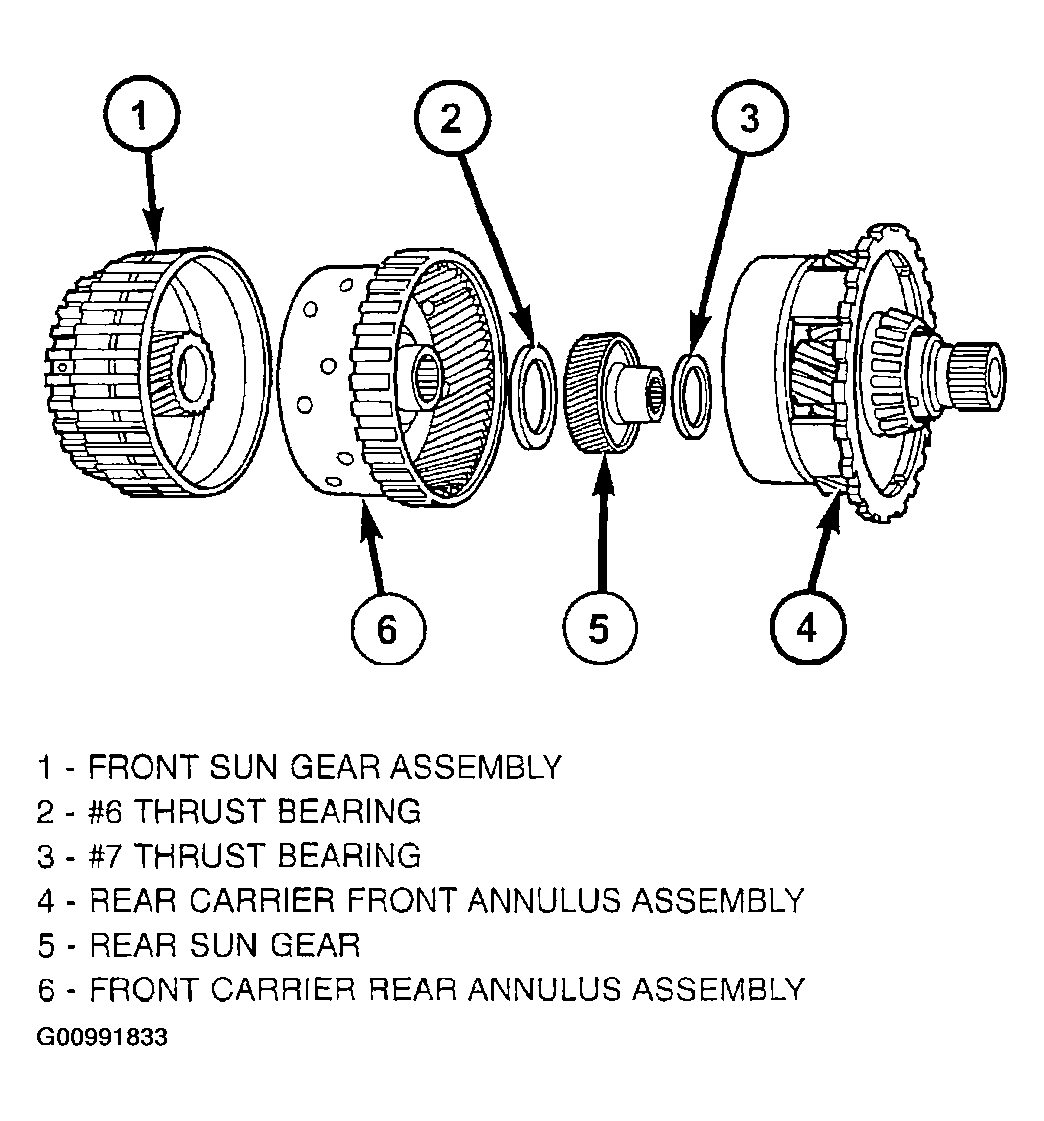 1
2
3
6
5
4

1 - FRONT SUN GEAR ASSEMBLY
2 - #6 THRUST BEARING
3 - #7 THRUST BEARING
4 - REAR CARRIER FRONT ANNULUS ASSEMBLY
5 - REAR SUN GEAR
6 - FRONT CARRIER REAR ANNULUS ASSEMBLY

G00991833