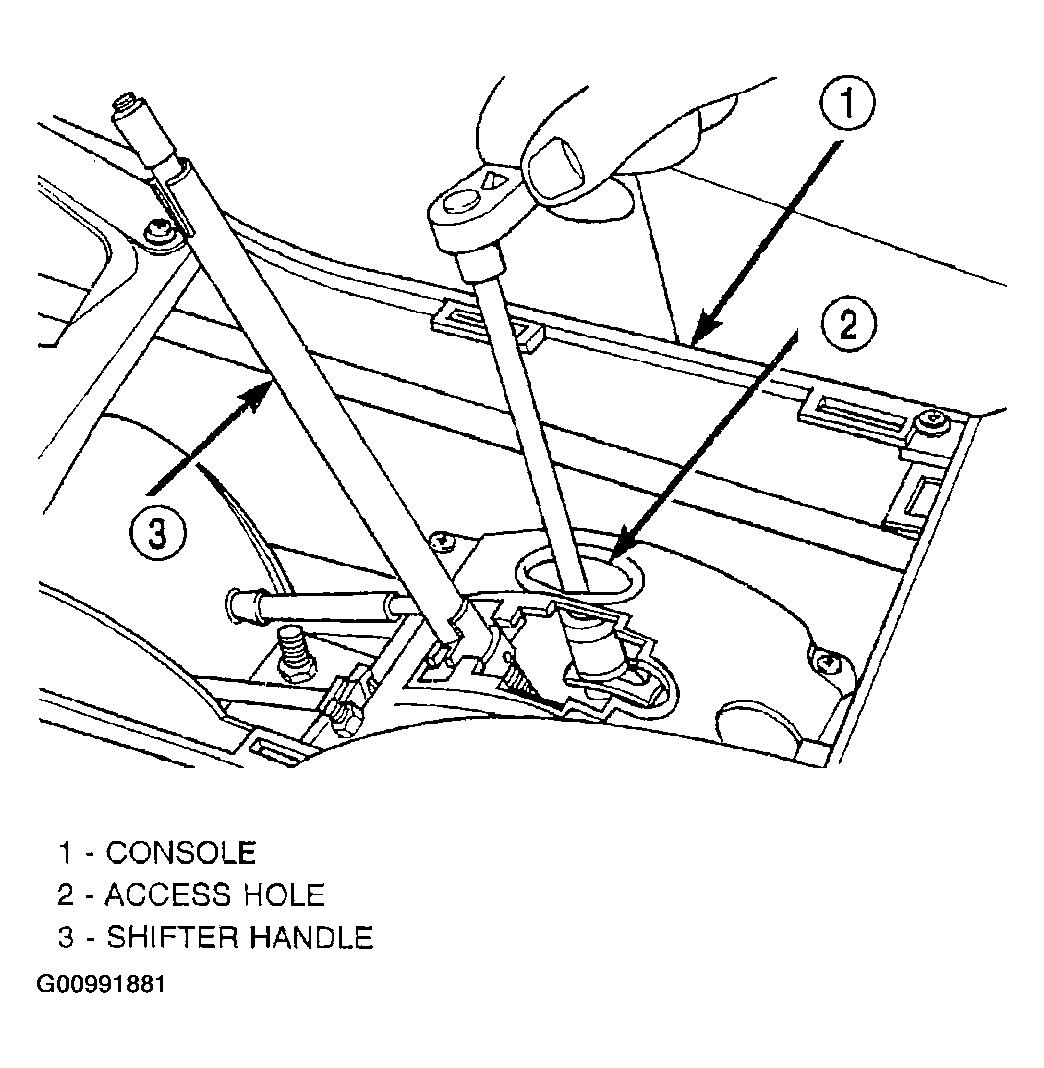 1

2

3

1 - CONSOLE
2 - ACCESS HOLE
3 - SHIFTER HANDLE

G00991881