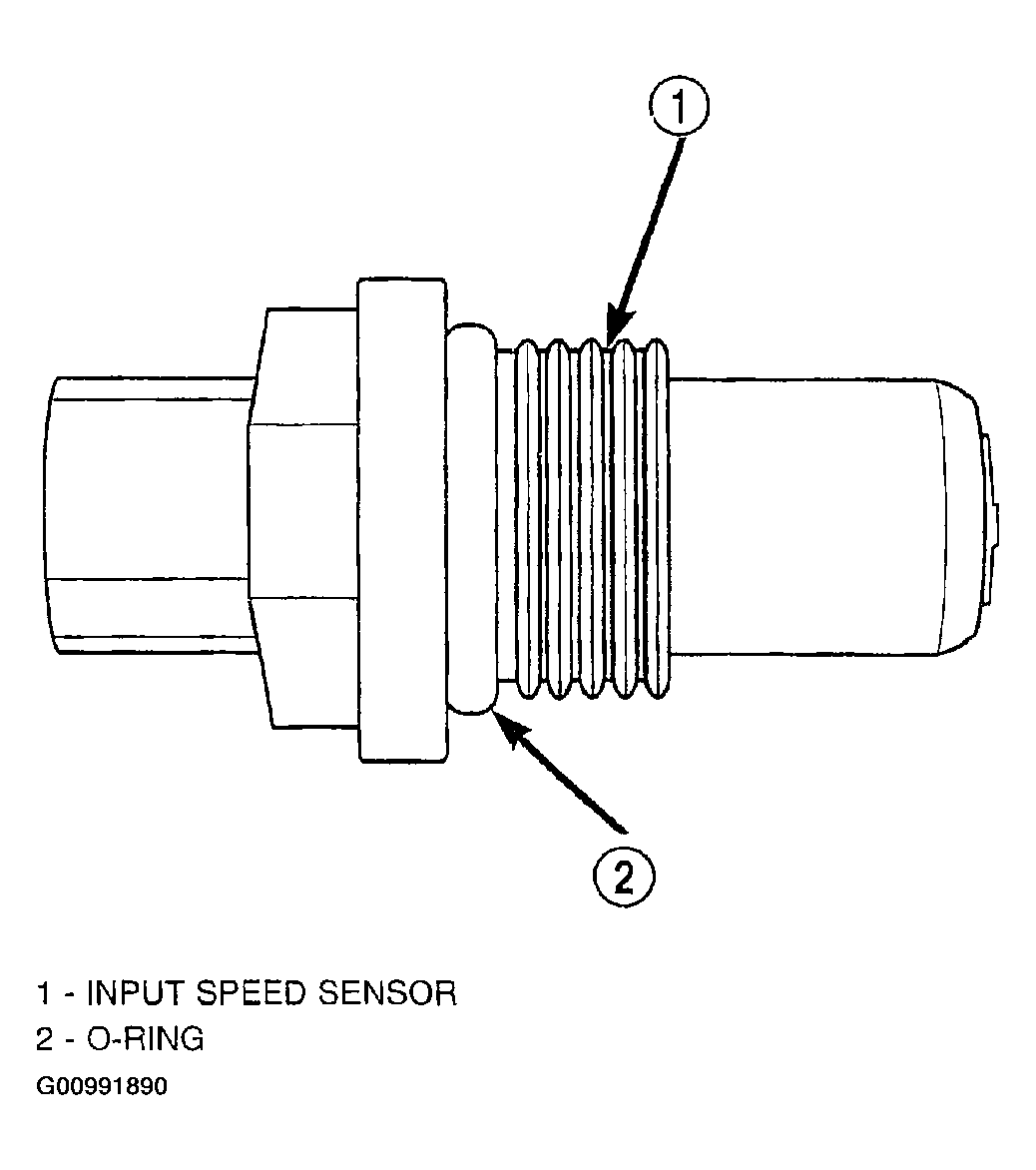 1

2

1 - INPUT SPEED SENSOR
2 - O-RING
G00991890