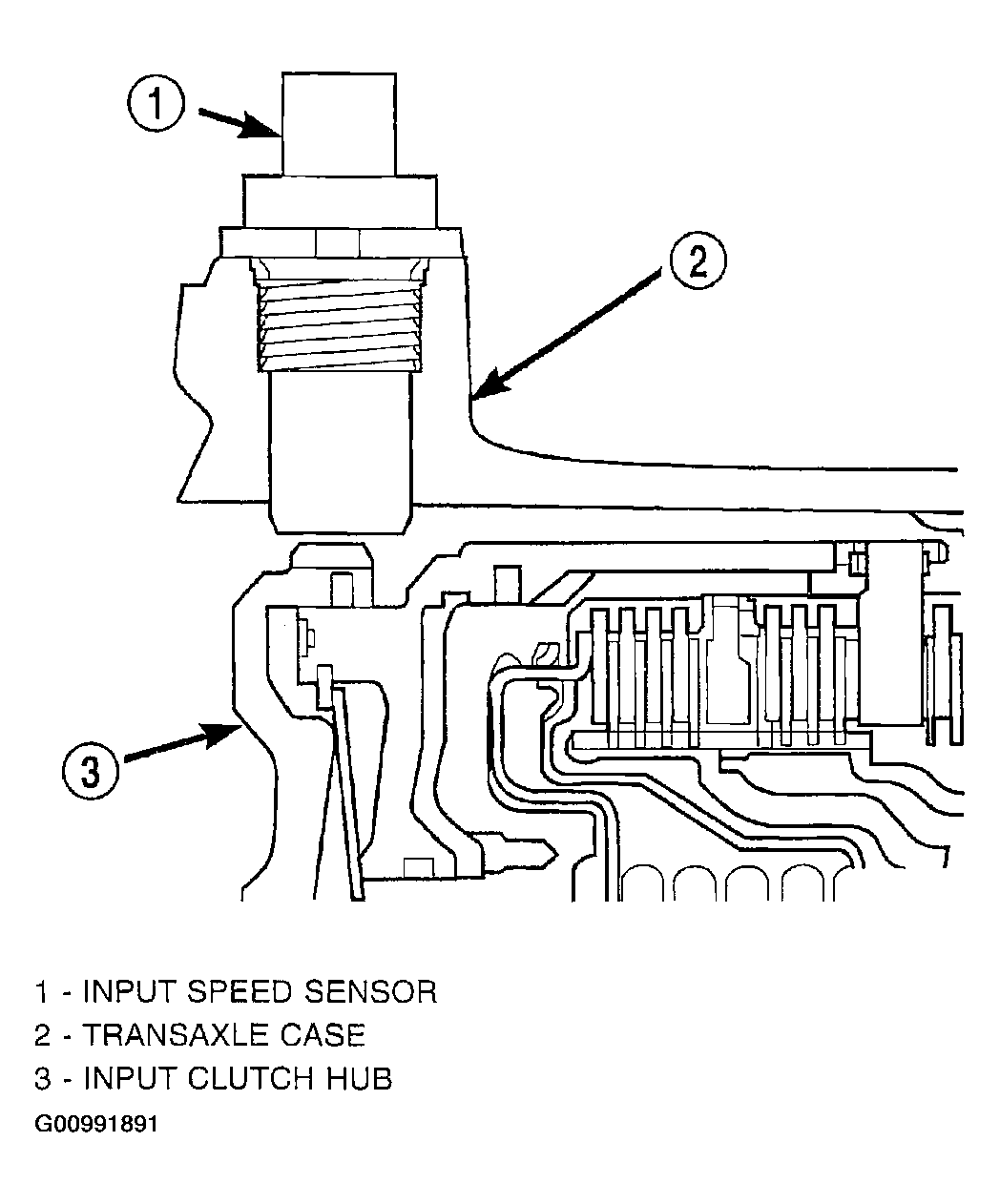 1

2

3

1 - INPUT SPEED SENSOR
2 - TRANSAXLE CASE
3 - INPUT CLUTCH HUB
G00991891