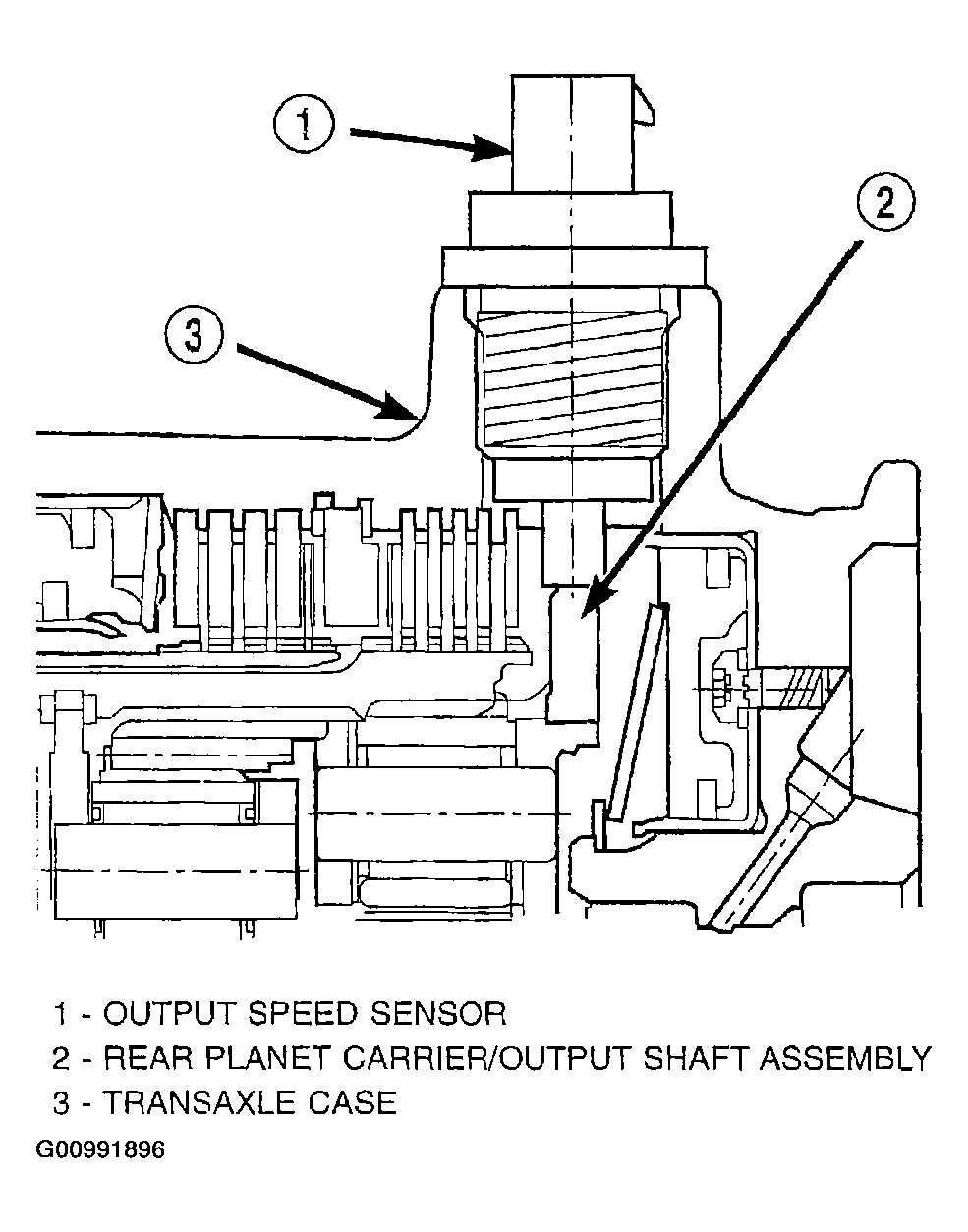 1

2

3

1 - OUTPUT SPEED SENSOR
2 - REAR PLANET CARRIER/OUTPUT SHAFT ASSEMBLY
3 - TRANSAXLE CASE

G00991896