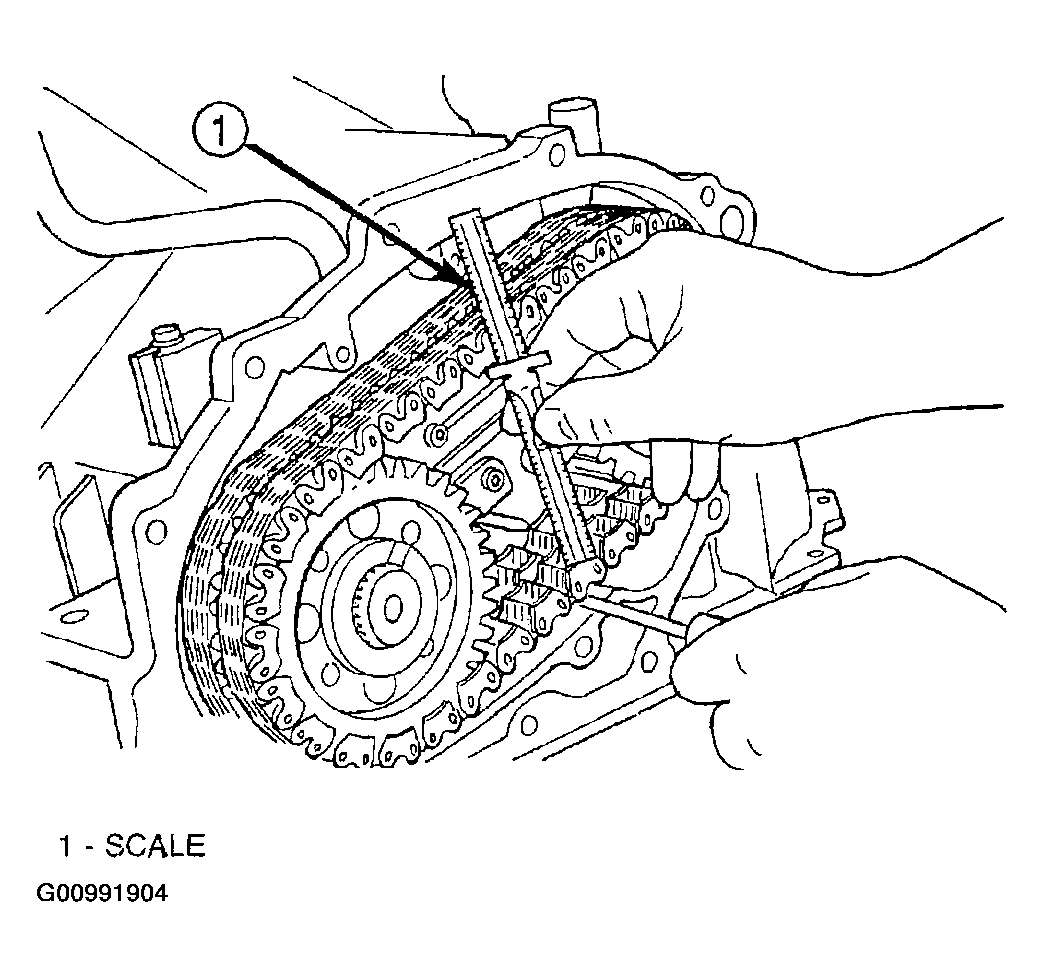 1

1 - SCALE

G00991904