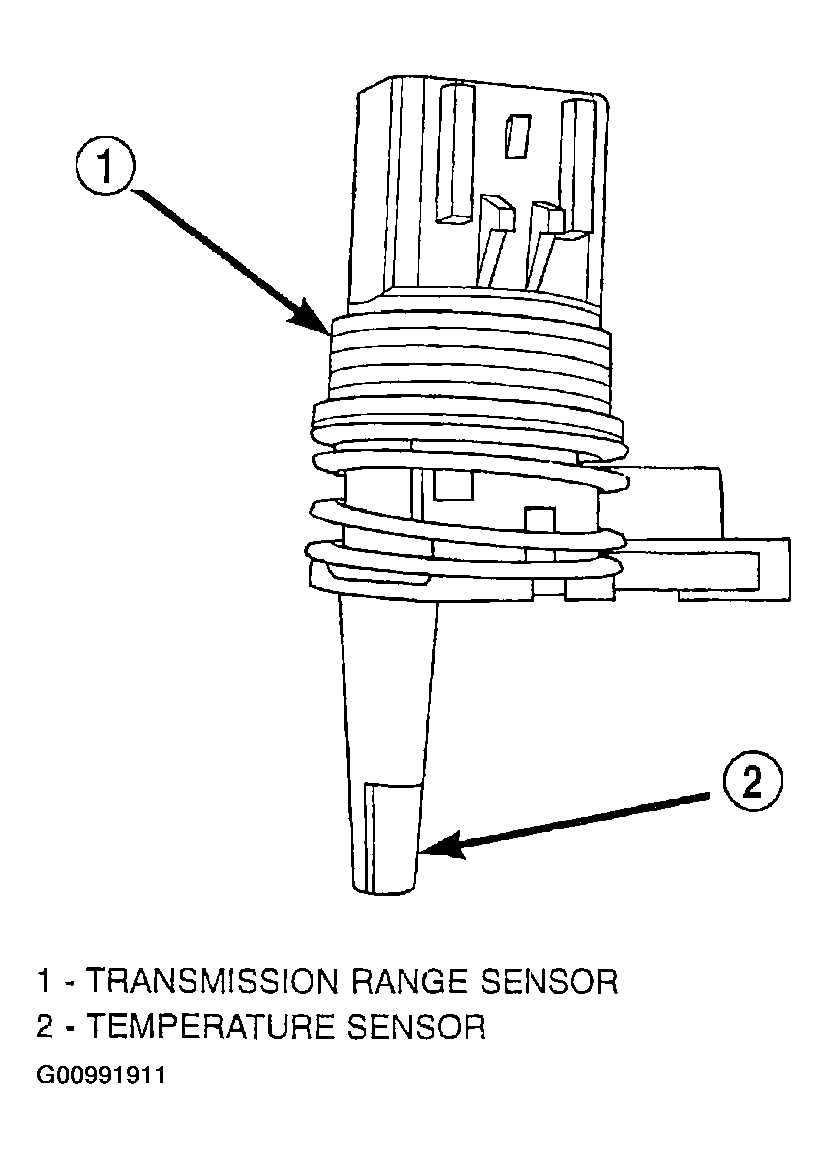 1

2

1 - TRANSMISSION RANGE SENSOR
2 - TEMPERATURE SENSOR
G00991911