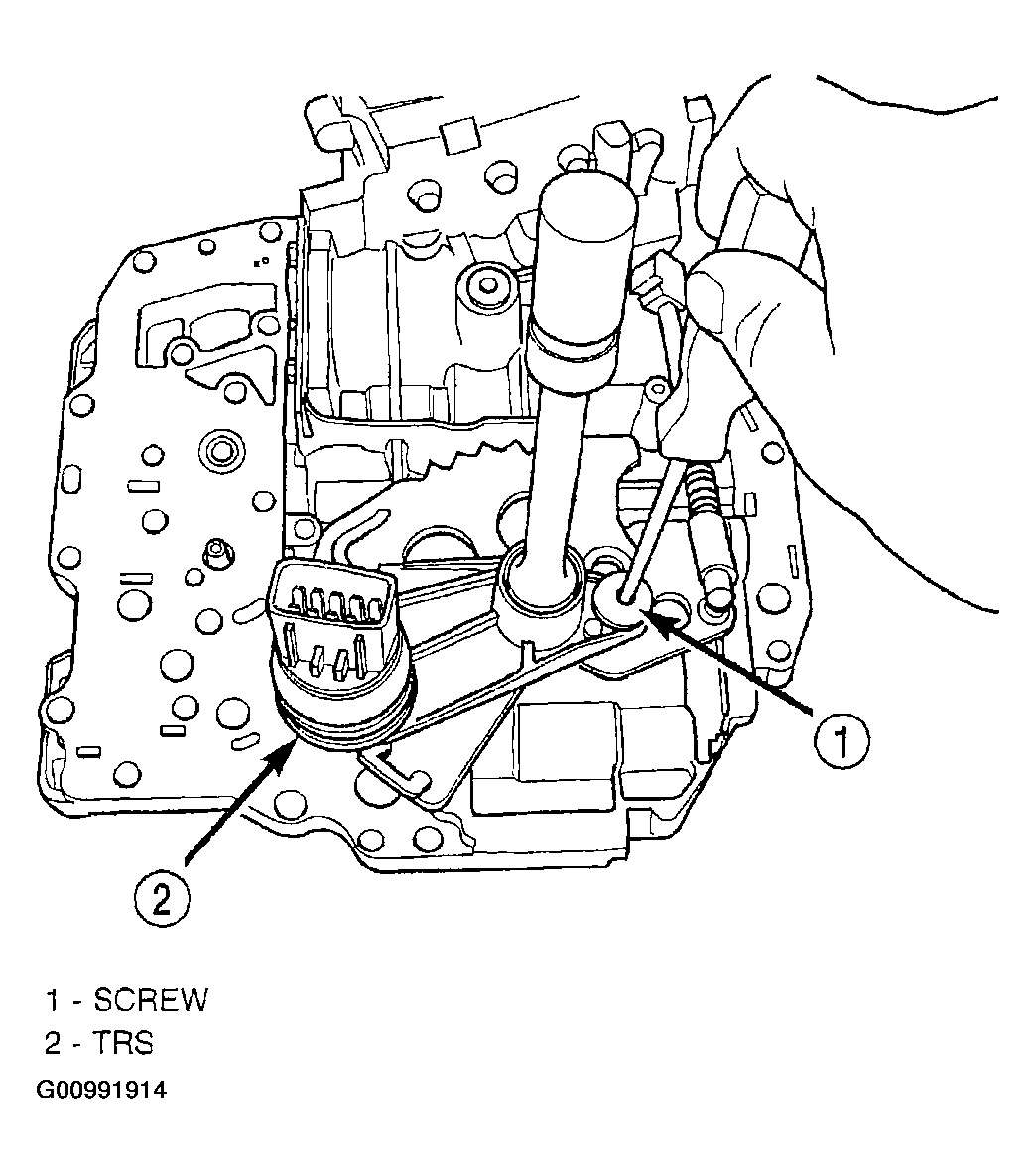 1

2

1 - SCREW
2 - TRS

G00991914