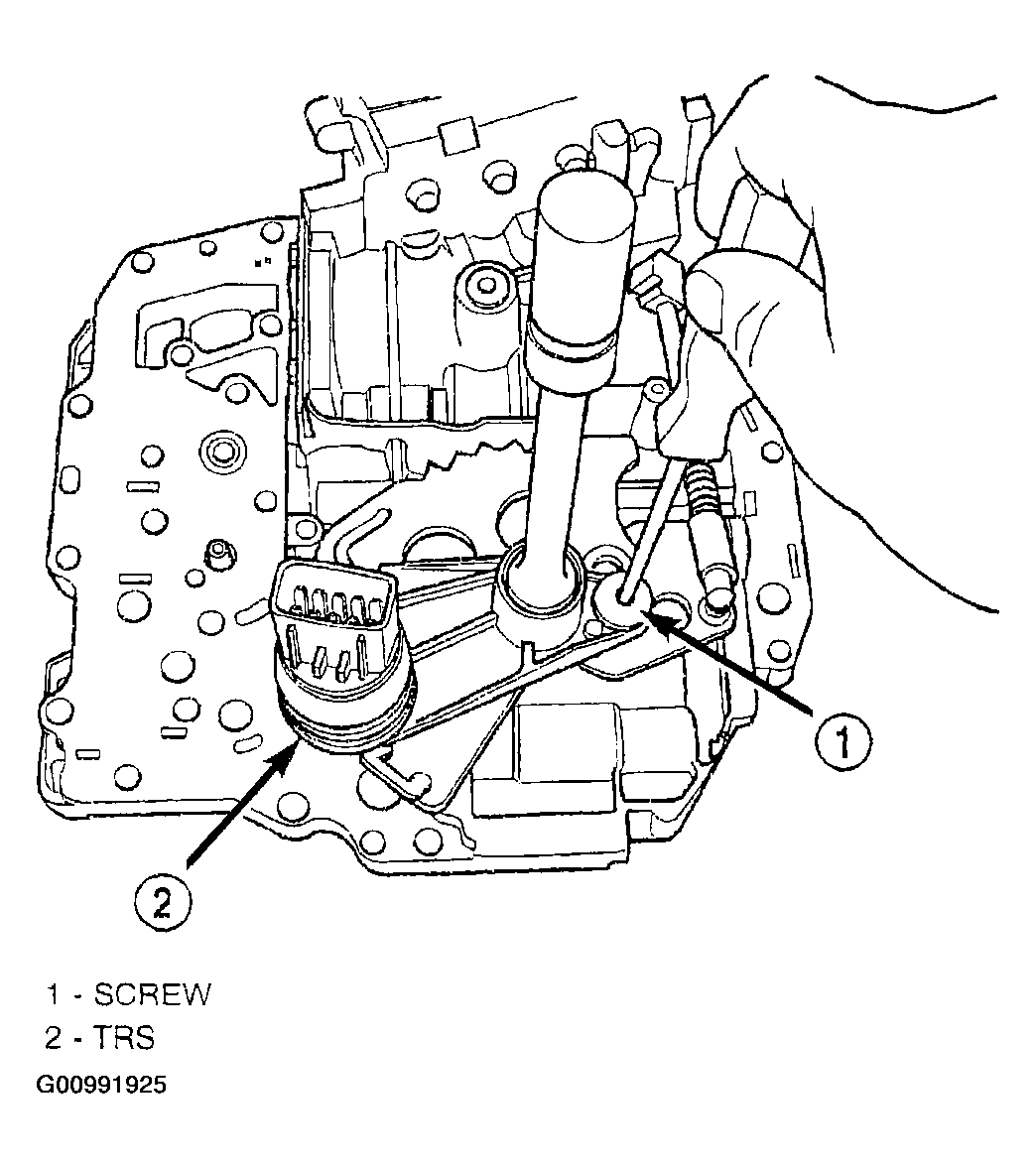 1

2

1 - SCREW
2 - TRS
G00991925