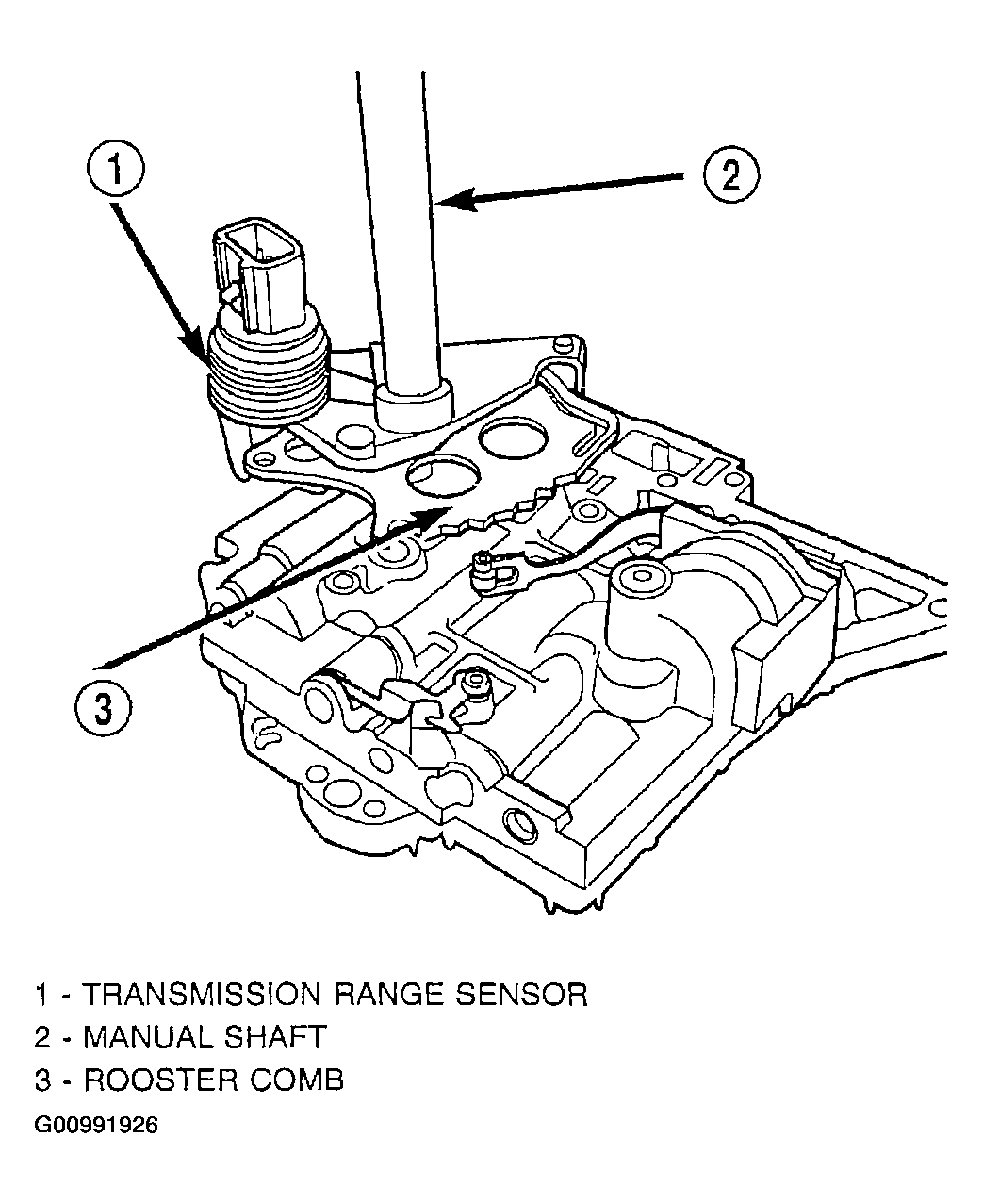 1

2

3

1 - TRANSMISSION RANGE SENSOR
2 - MANUAL SHAFT
3 - ROOSTER COMB

G00991926