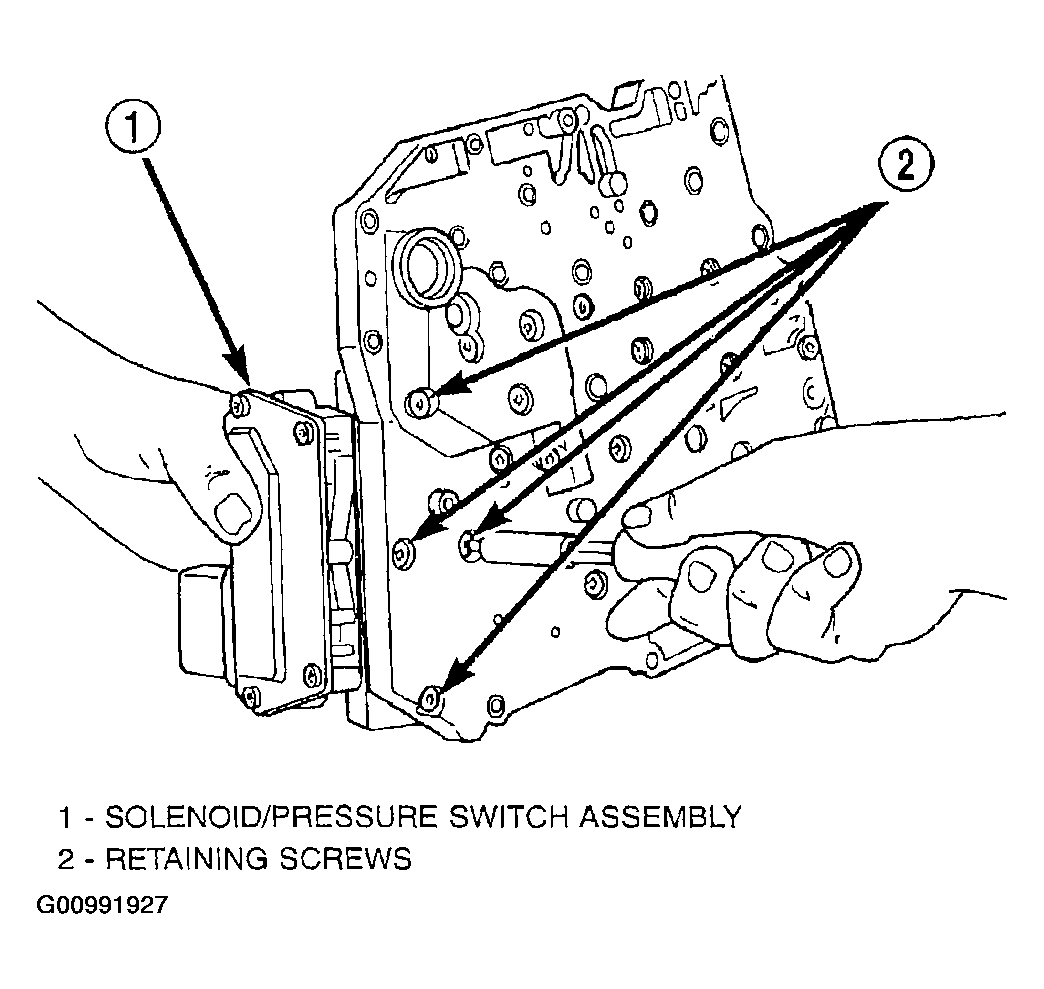 1

2

1 - SOLENOID/PRESSURE SWITCH ASSEMBLY
2 - RETAINING SCREWS
G00991927