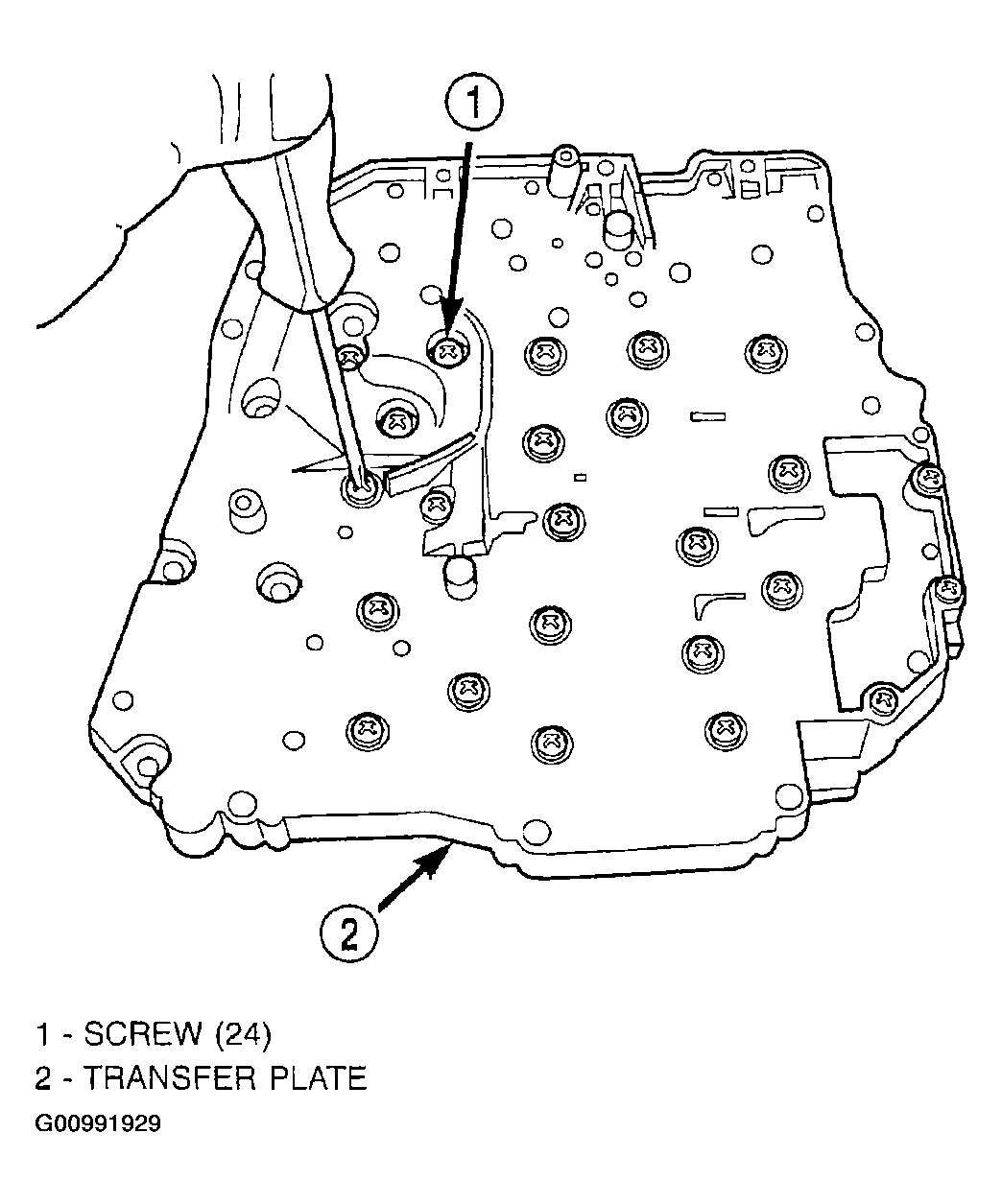 1

2

1 - SCREW (24)
2 - TRANSFER PLATE
G00991929