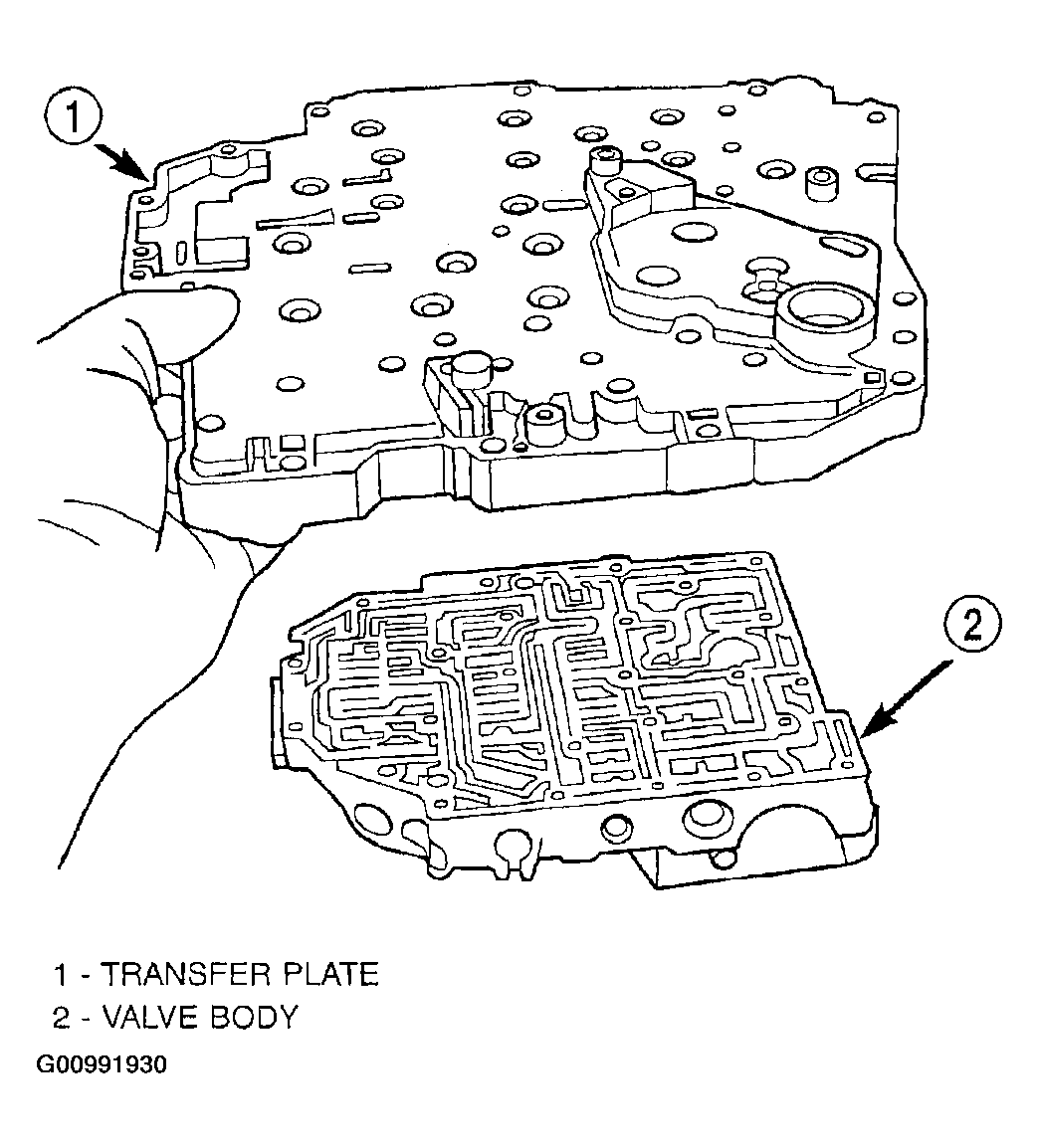 1

2

1 - TRANSFER PLATE
2 - VALVE BODY

G00991930