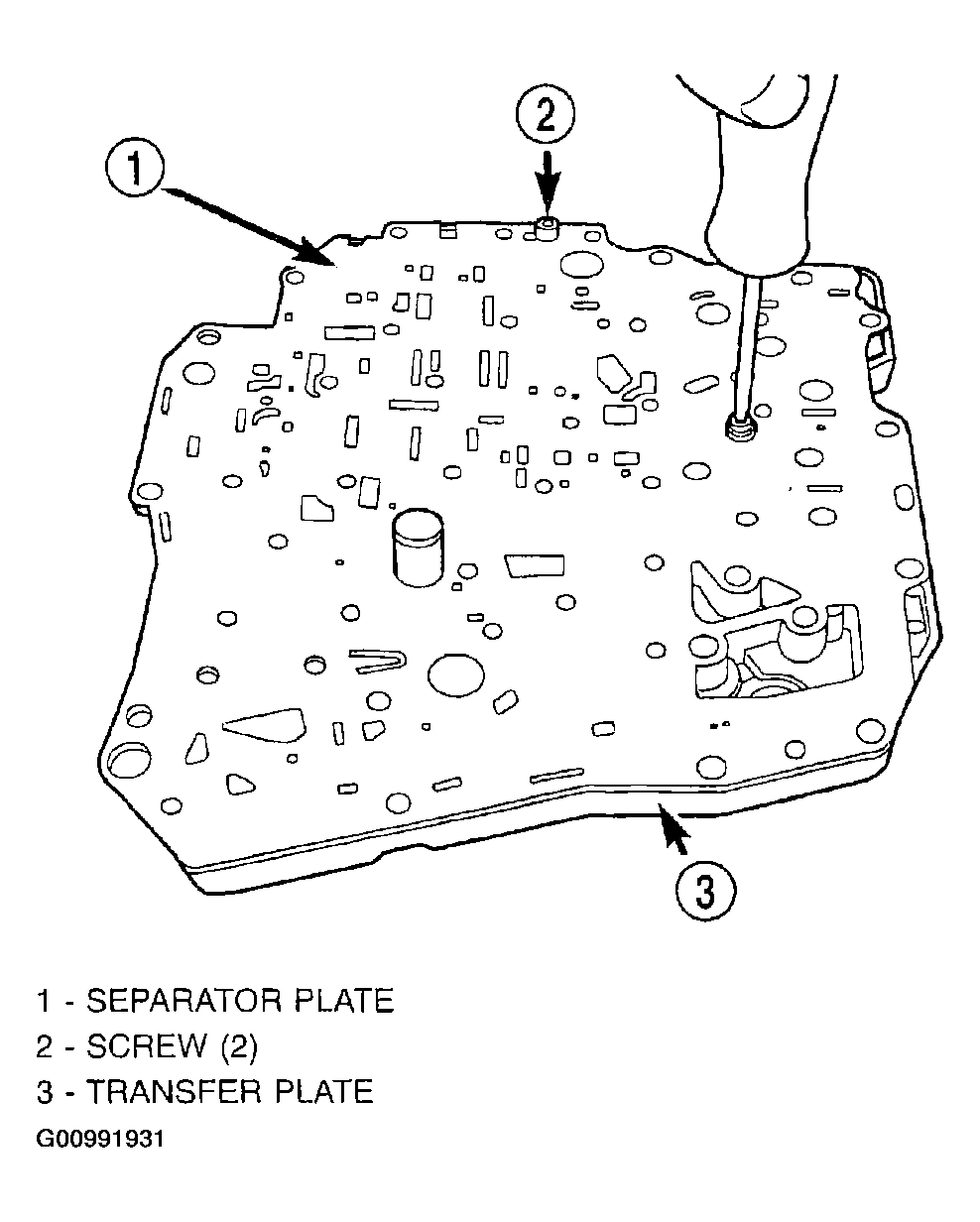 1

2

3

1 - SEPARATOR PLATE
2 - SCREW (2)
3 - TRANSFER PLATE
G00991931